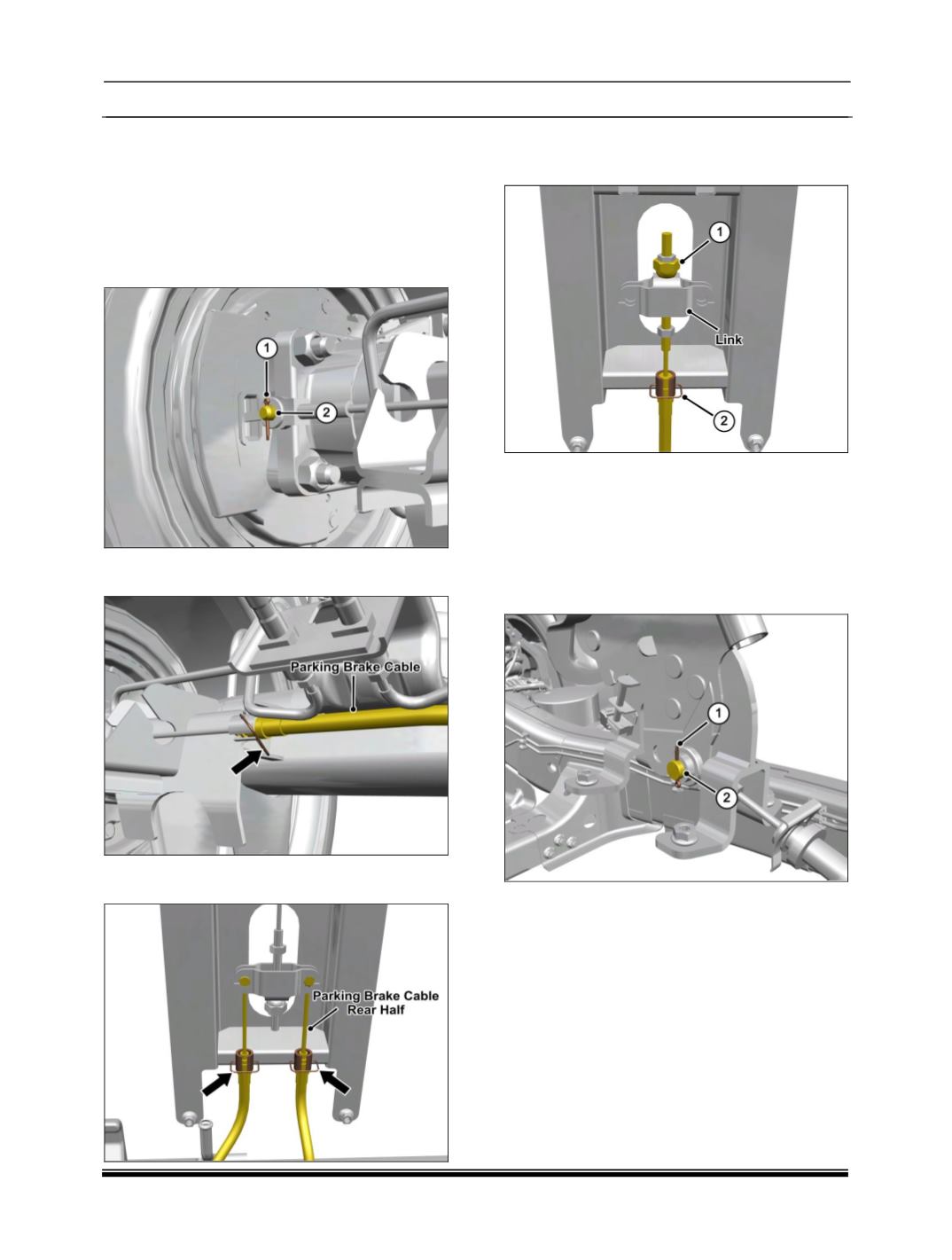 1
2

Parking Brake Cable

Parking Brake Cable
Rear Half

1
Link
2

1
2