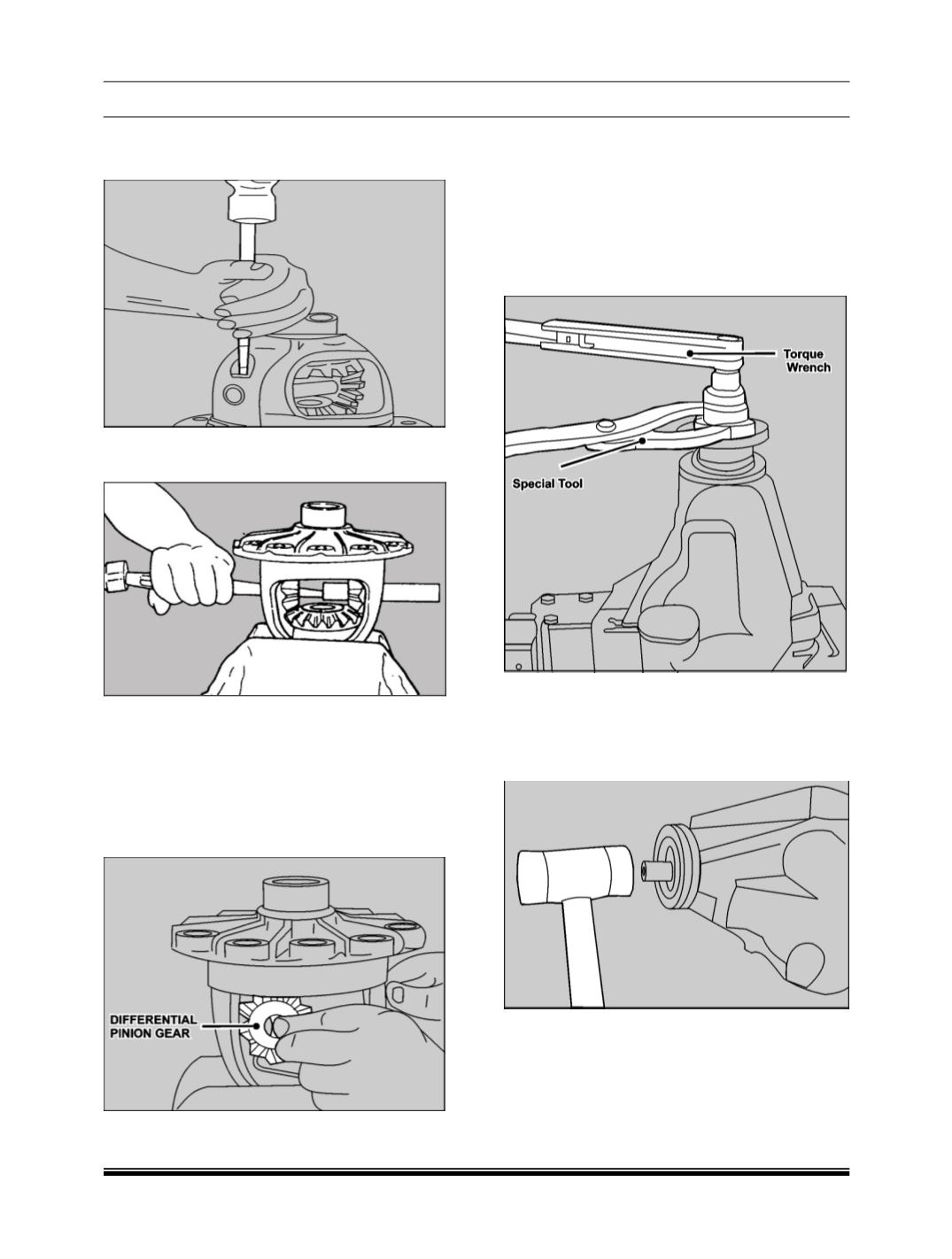 Torque Wrench

Special Tool

DIFFERENTIAL PINION GEAR