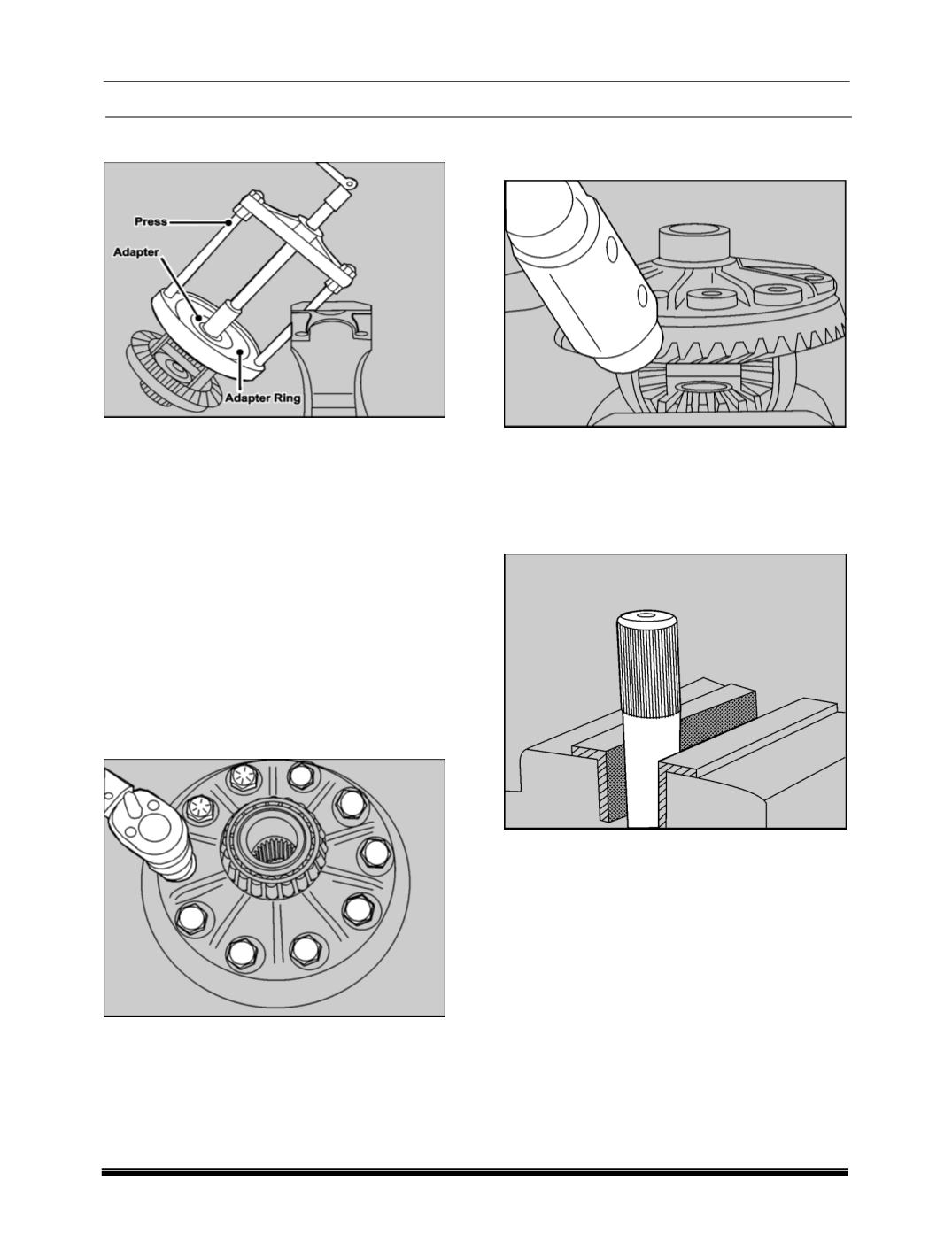 Press

Adapter

Adapter Ring