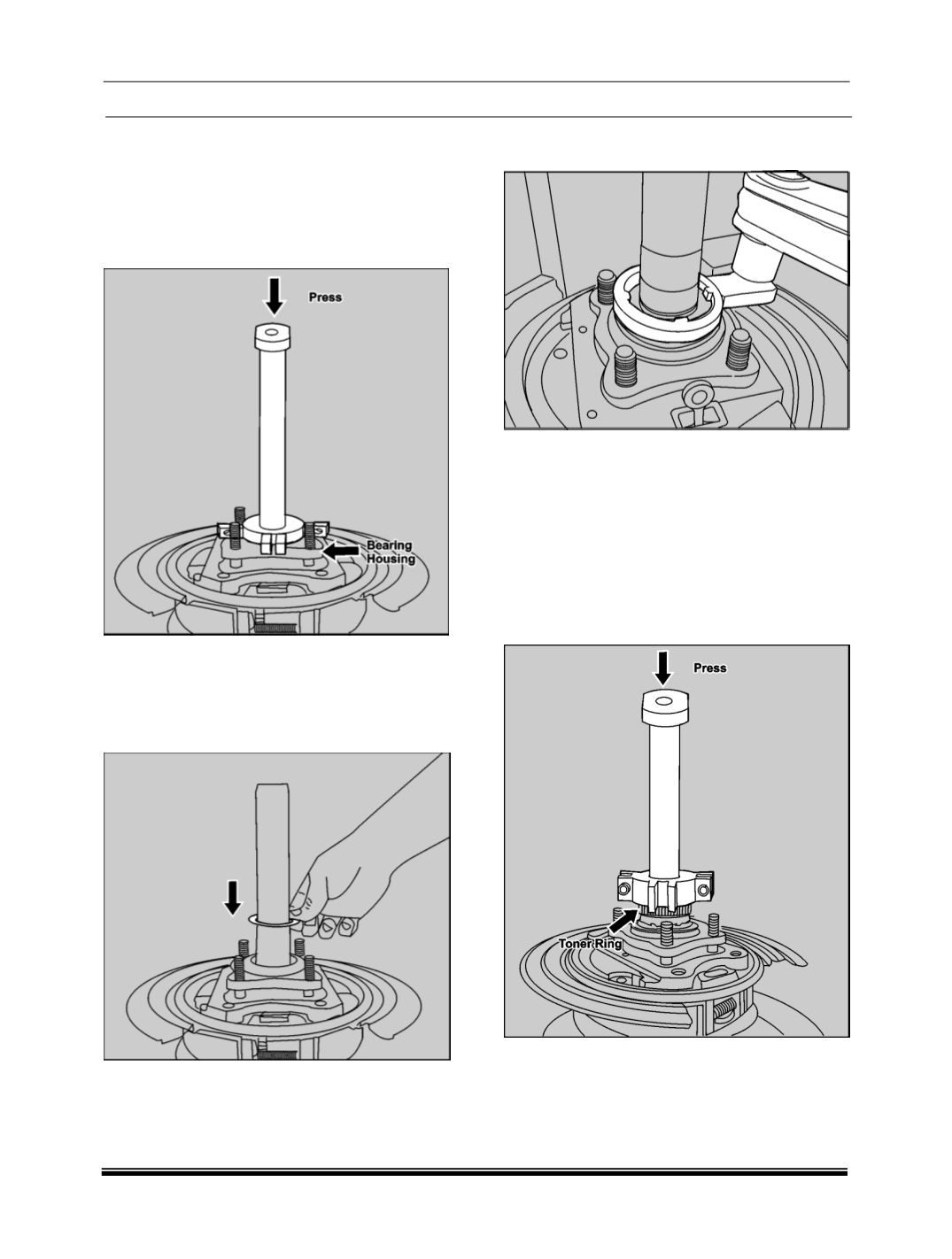 Press

Bearing Housing

Press

Toner Ring