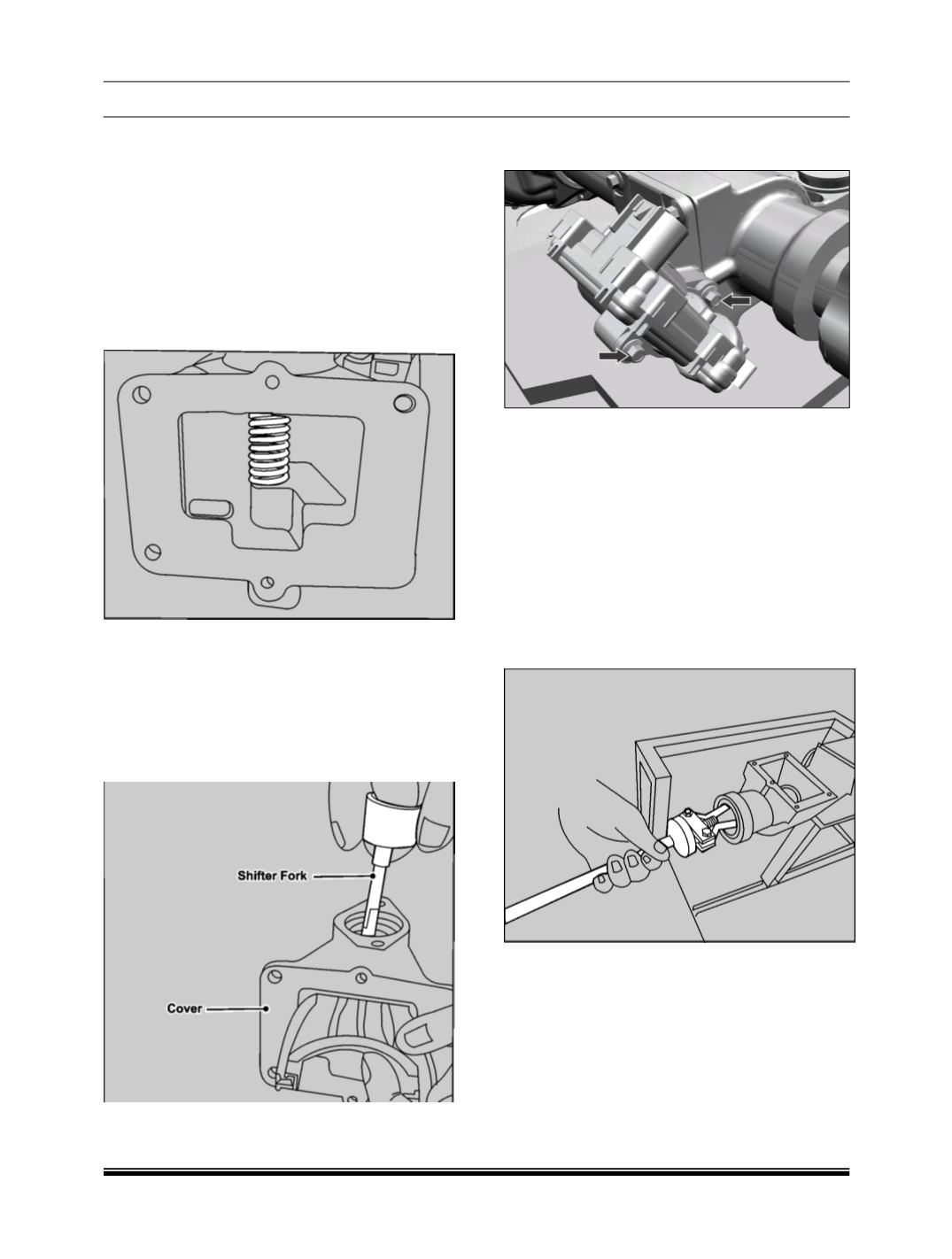 Shifter Fork

Cover