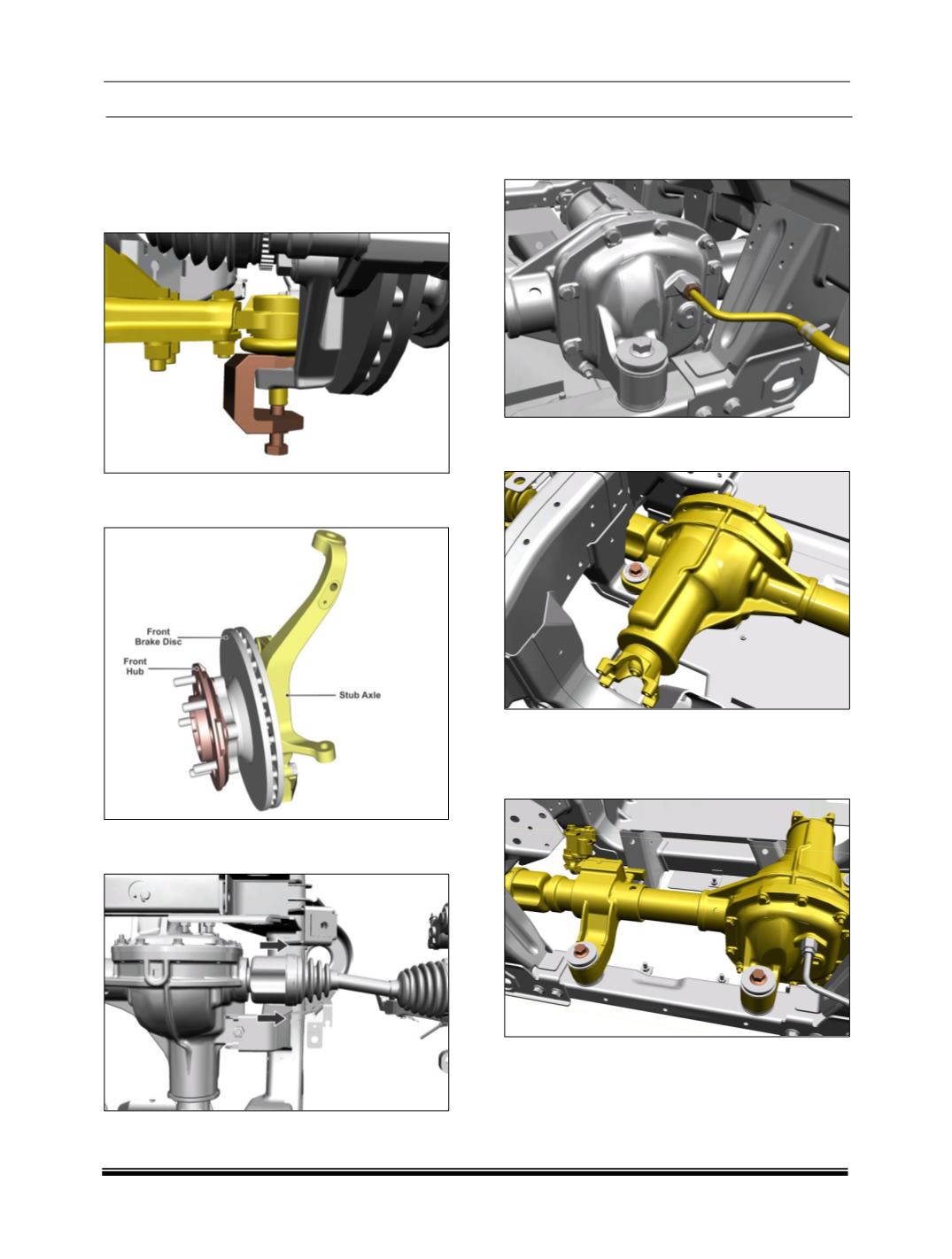 Front Brake Disc

Front Hub

Stub Axle