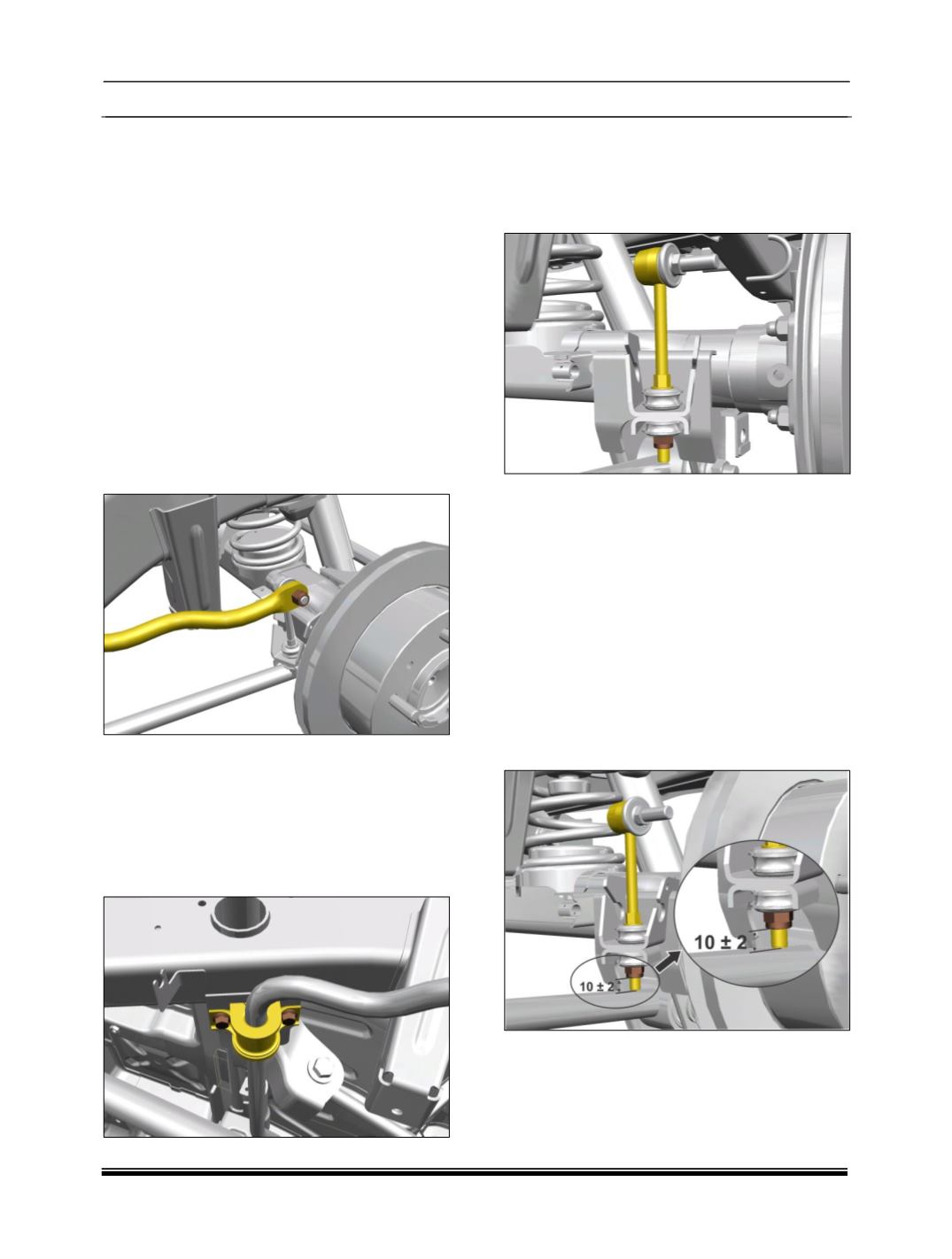 10 ± 2

10 ± 2