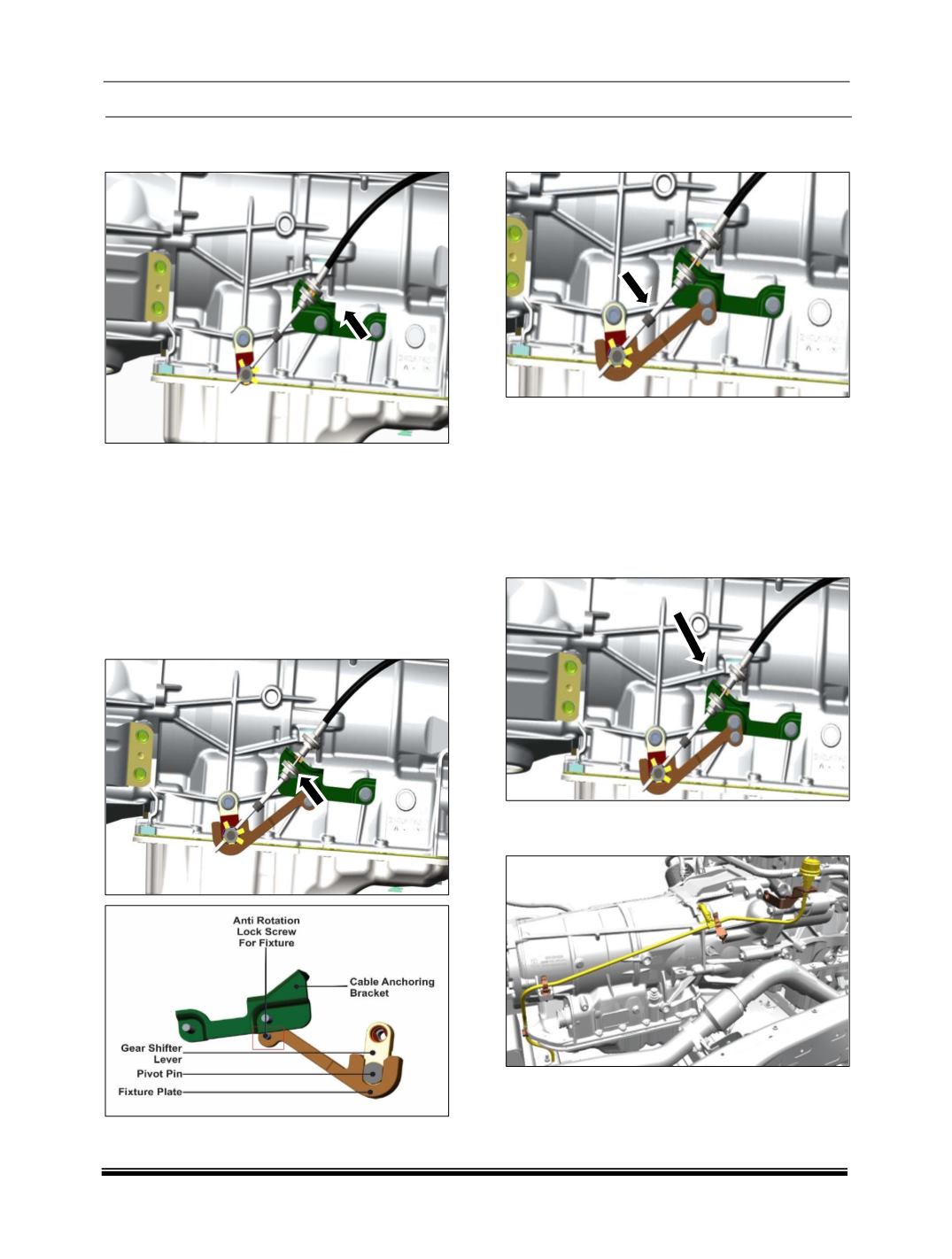 Anti Rotation Lock Screw For Fixture

Cable Anchoring Bracket

Gear Shifter Lever

Pivot Pin

Fixture Plate