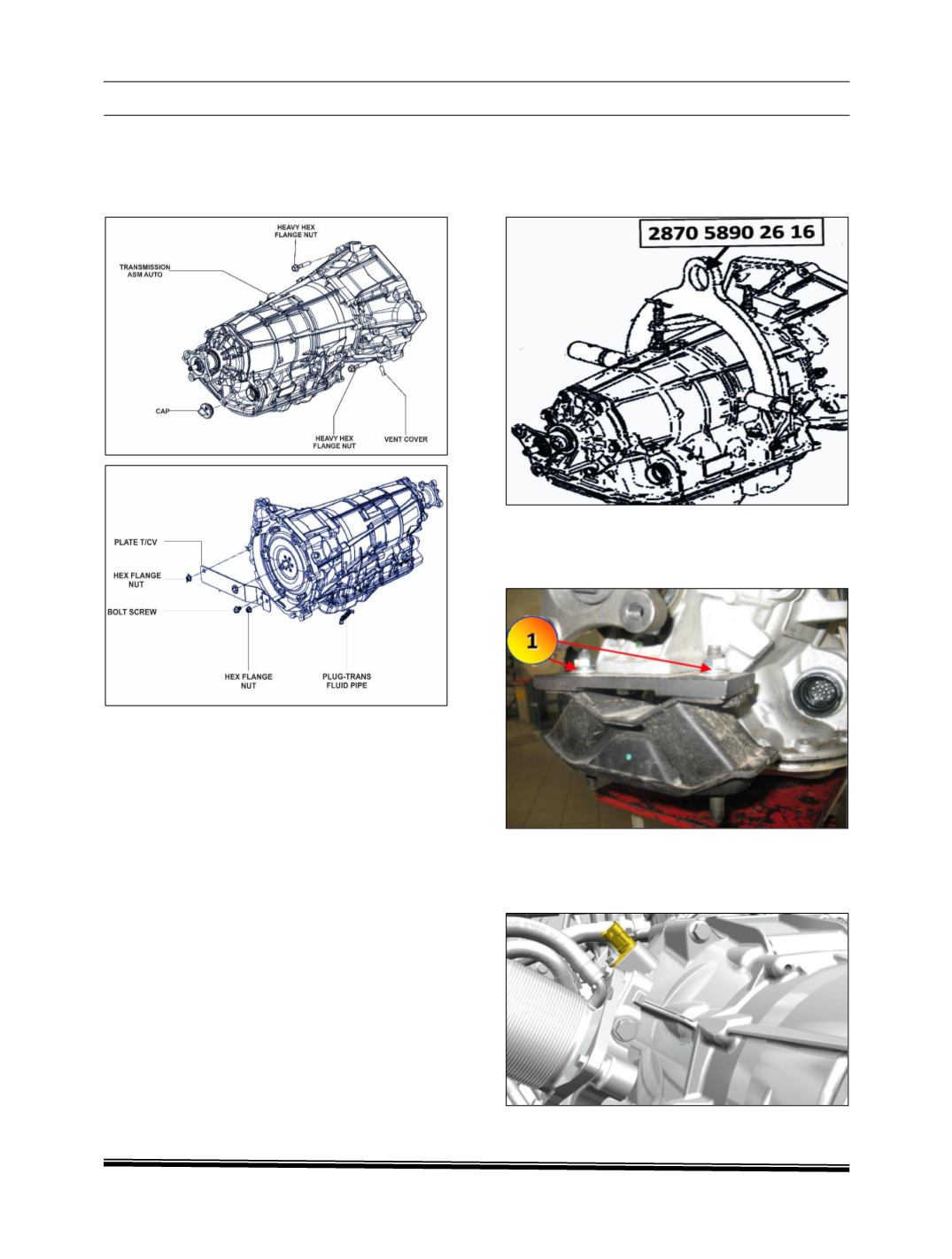 HEAVY HEX FLANGE NUT

TRANSMISSION ASM AUTO

CAP

HEAVY HEX FLANGE NUT

VENT COVER

PLATE T/CV

HEX FLANGE NUT

BOLT SCREW

HEX FLANGE NUT

PLUG-TRANS FLUID PIPE

2870 5890 26 16

1