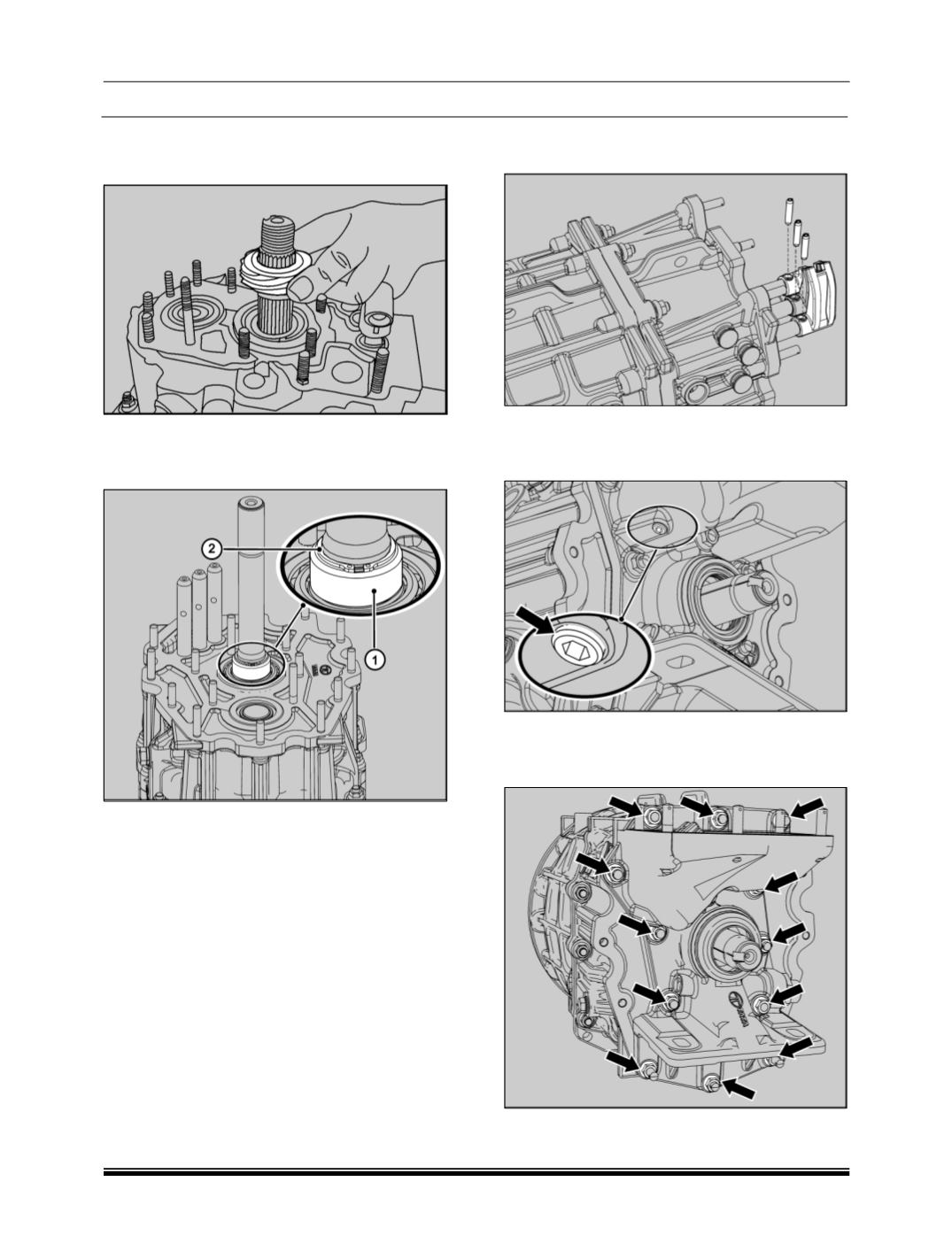 2

1