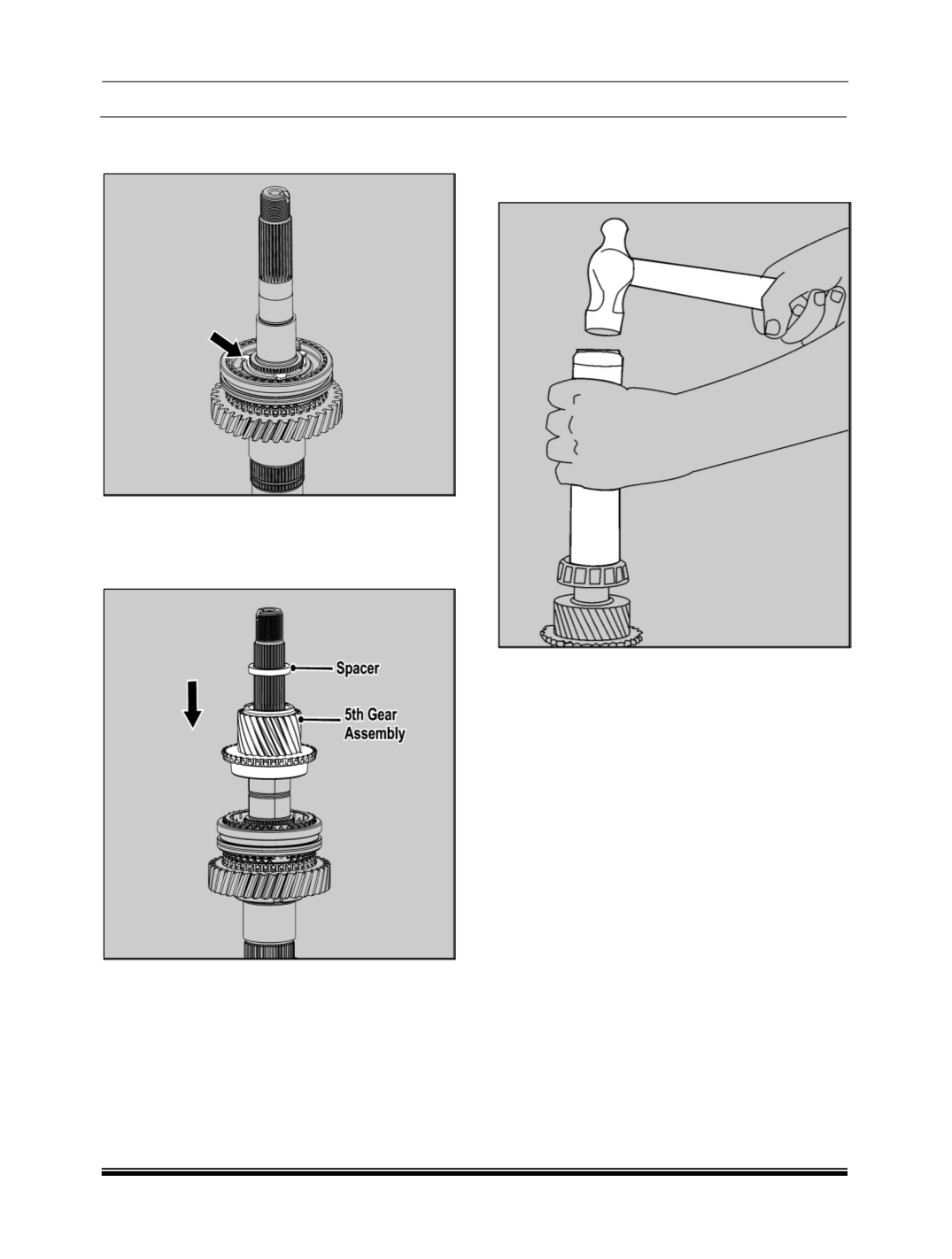 Spacer

5th Gear Assembly