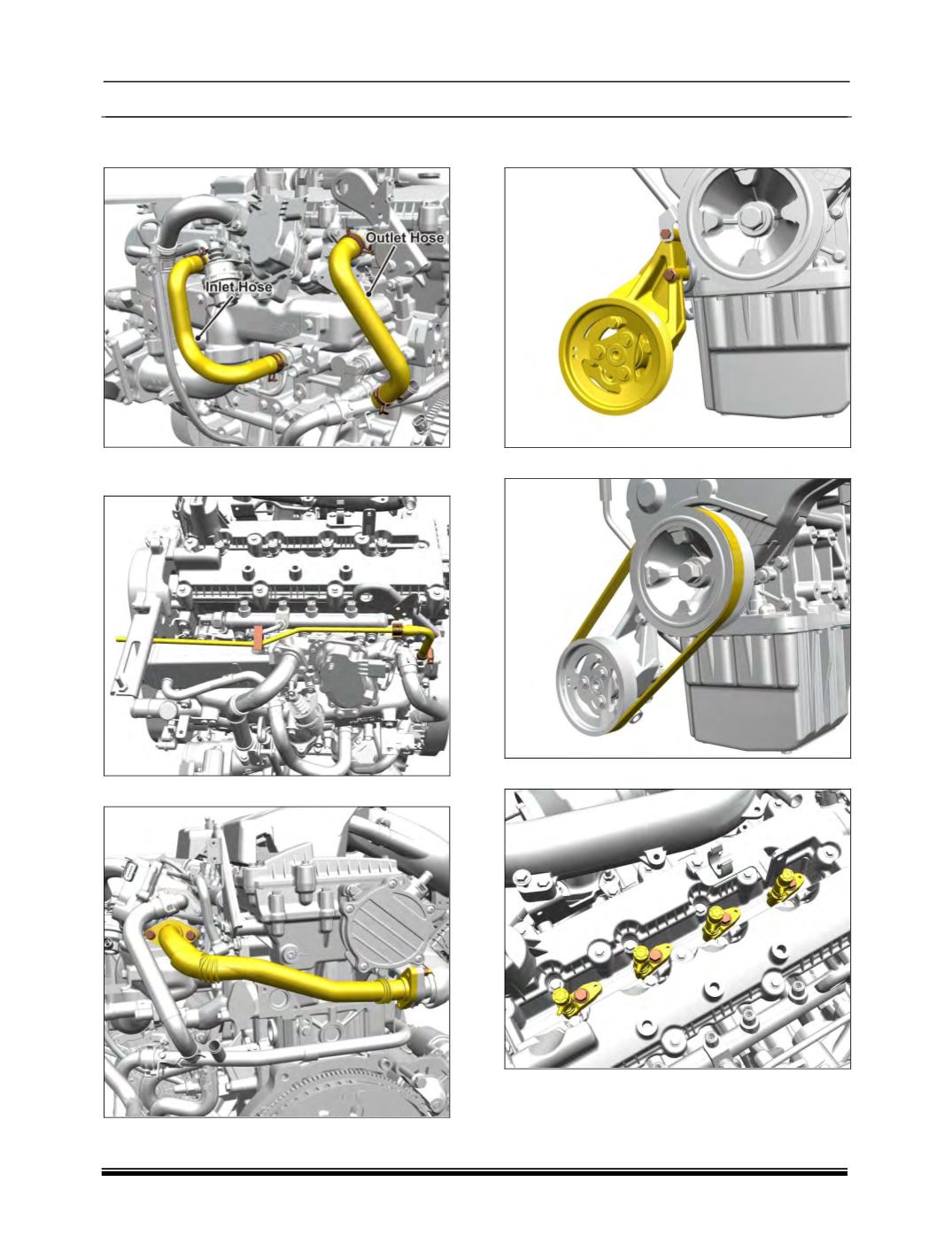 Outlet Hose

Inlet Hose