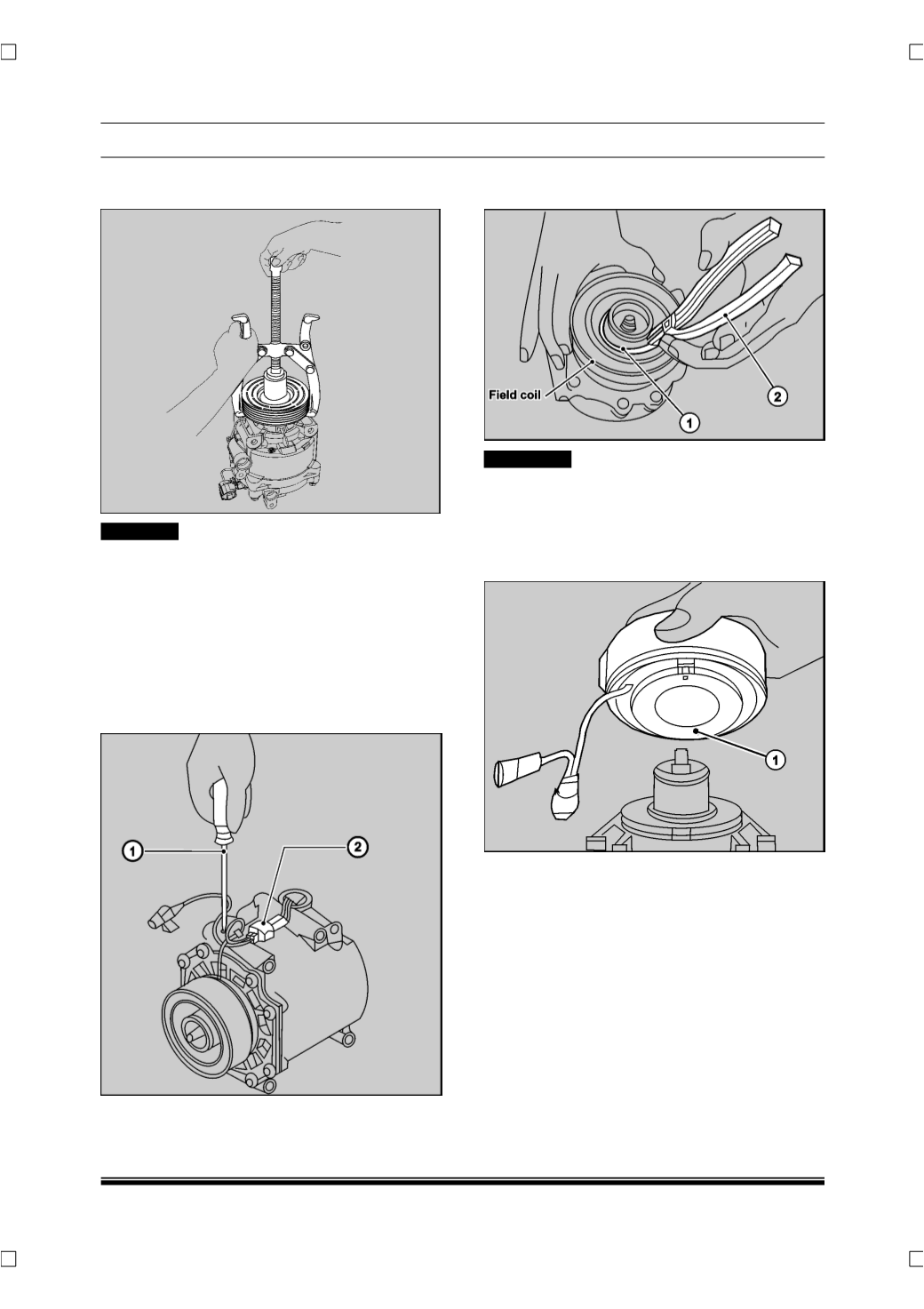 Field coil
1
2
1
1
2