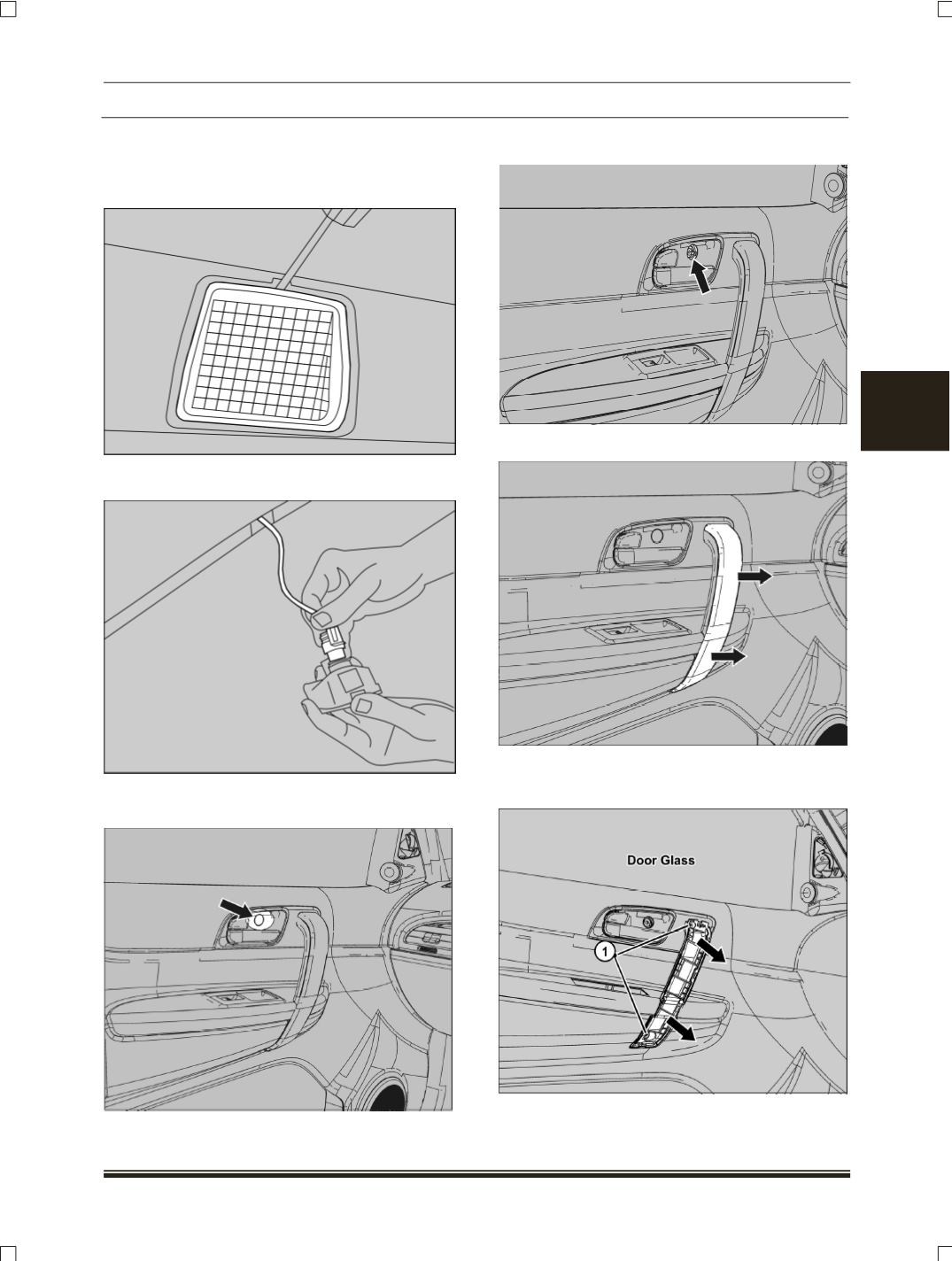 Door Glass

1