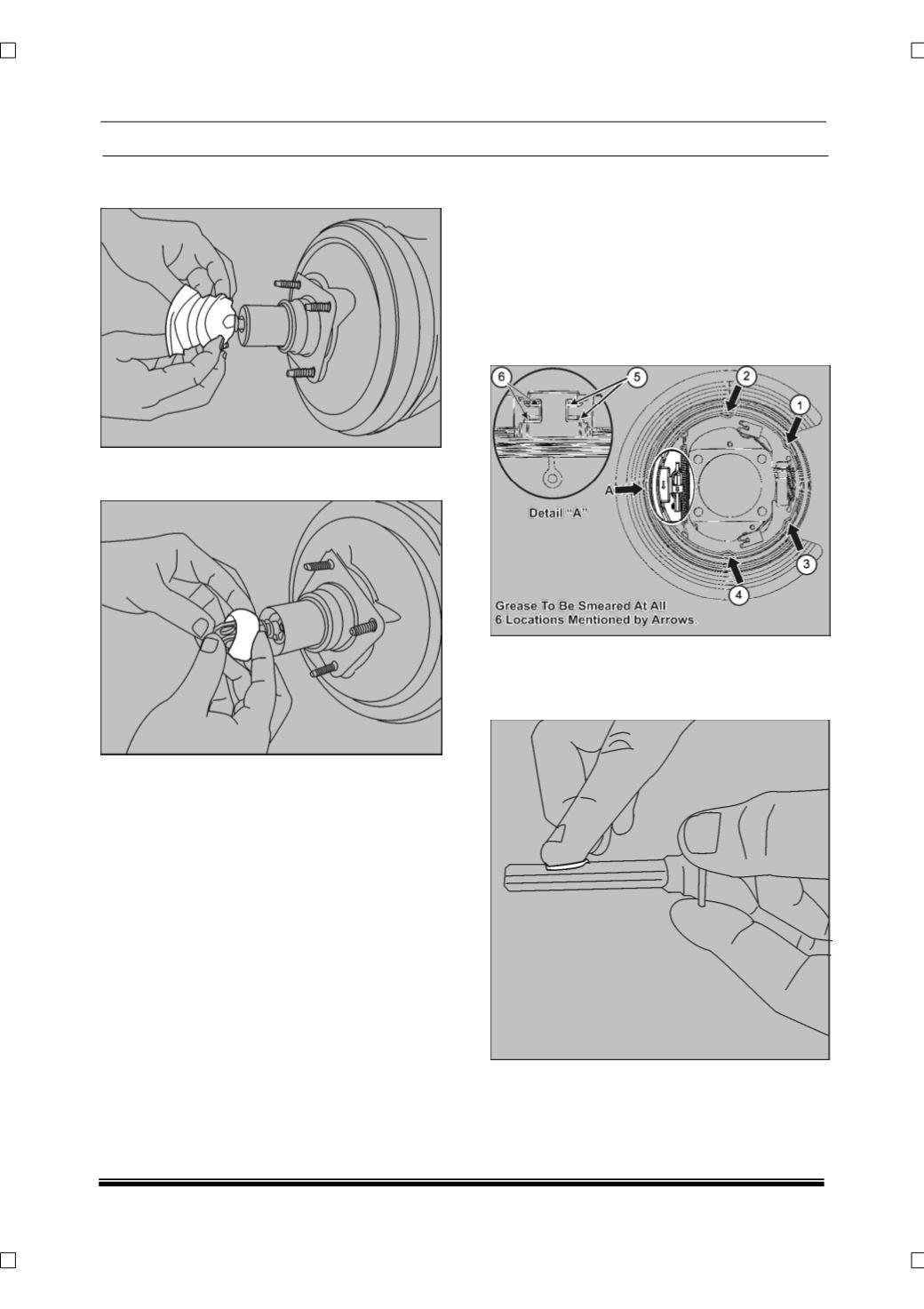 6

5

2

1

A

Detail "A"

3

4

Grease To Be Smeared At All
6 Locations Mentioned by Arrows.