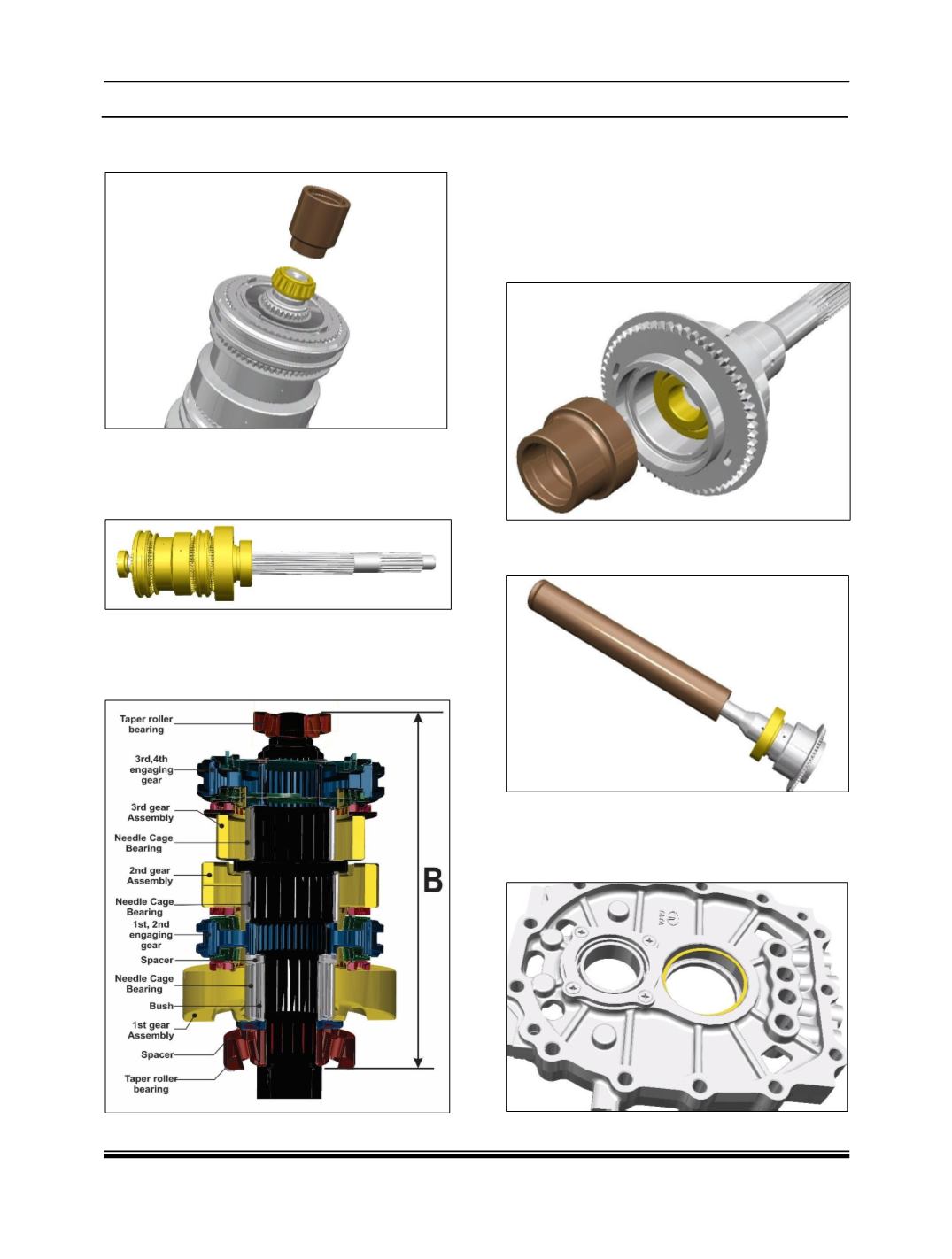 Taper roller bearing

3rd,4th engaging gear

3rd gear Assembly

Needle Cage Bearing

2nd gear Assembly

Needle Cage Bearing

1st, 2nd engaging gear

Spacer

Needle Cage Bearing

Bush

1st gear Assembly

Spacer

Taper roller bearing

B