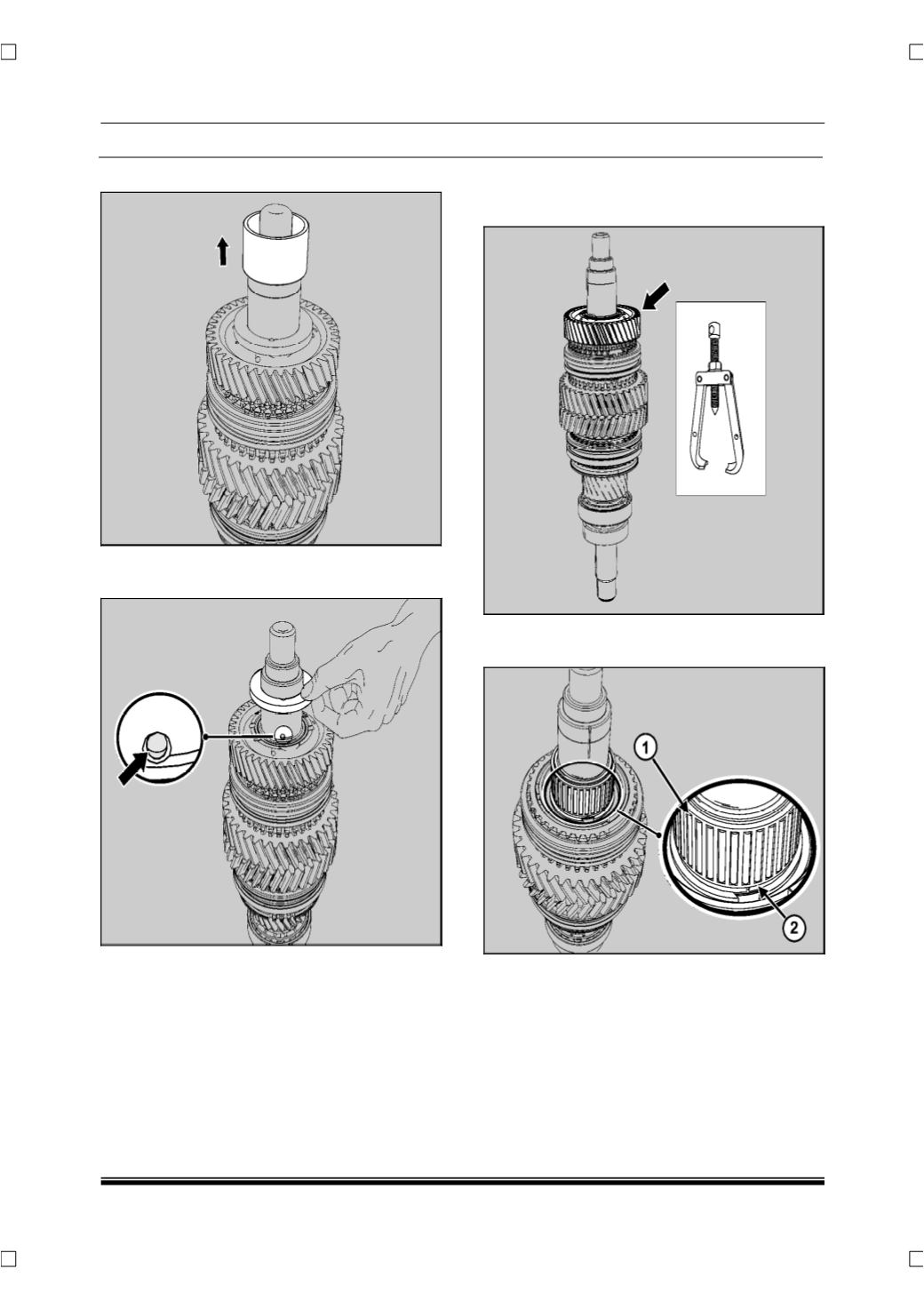 1

2