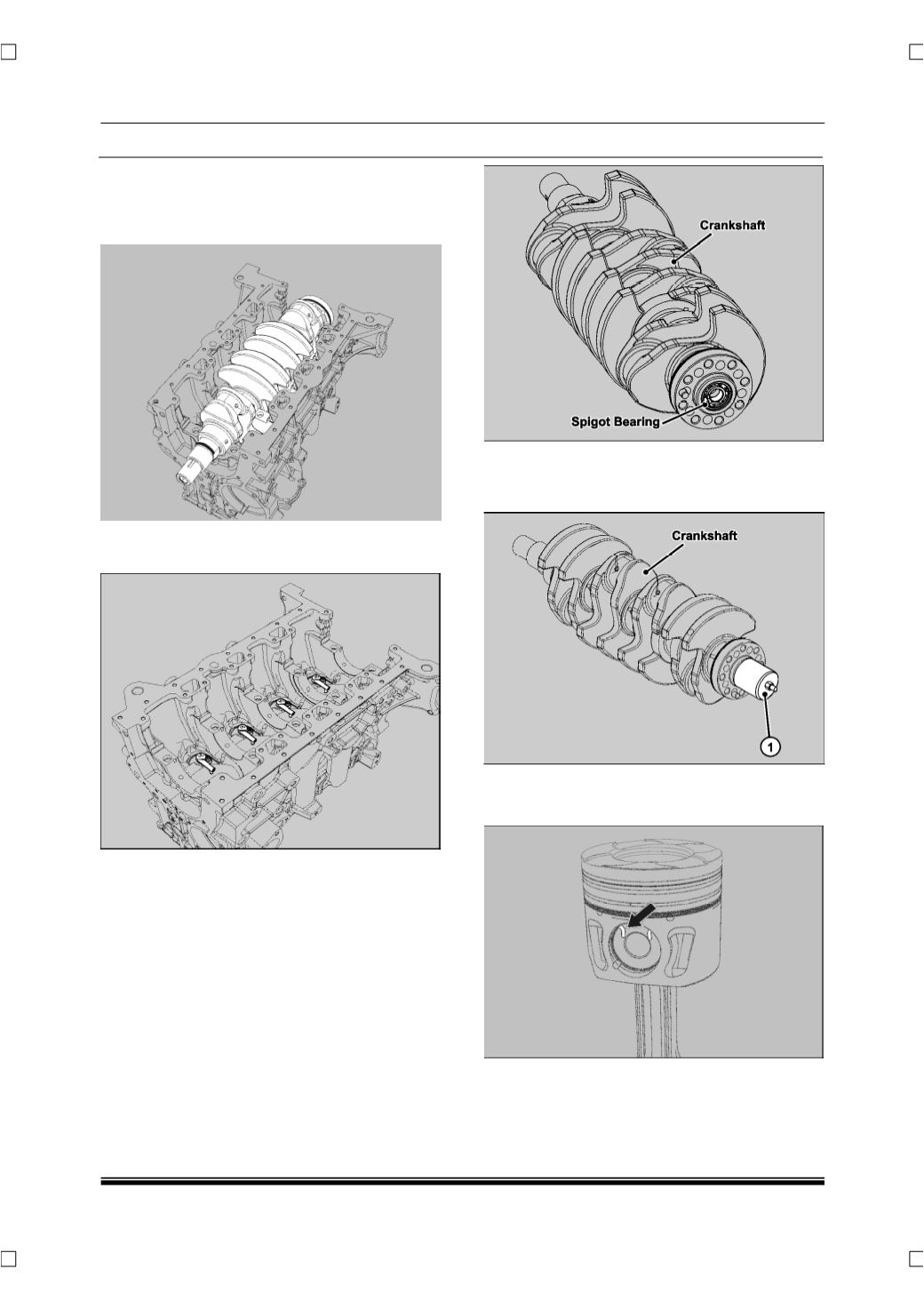 Crankshaft

Spigot Bearing

Crankshaft

1