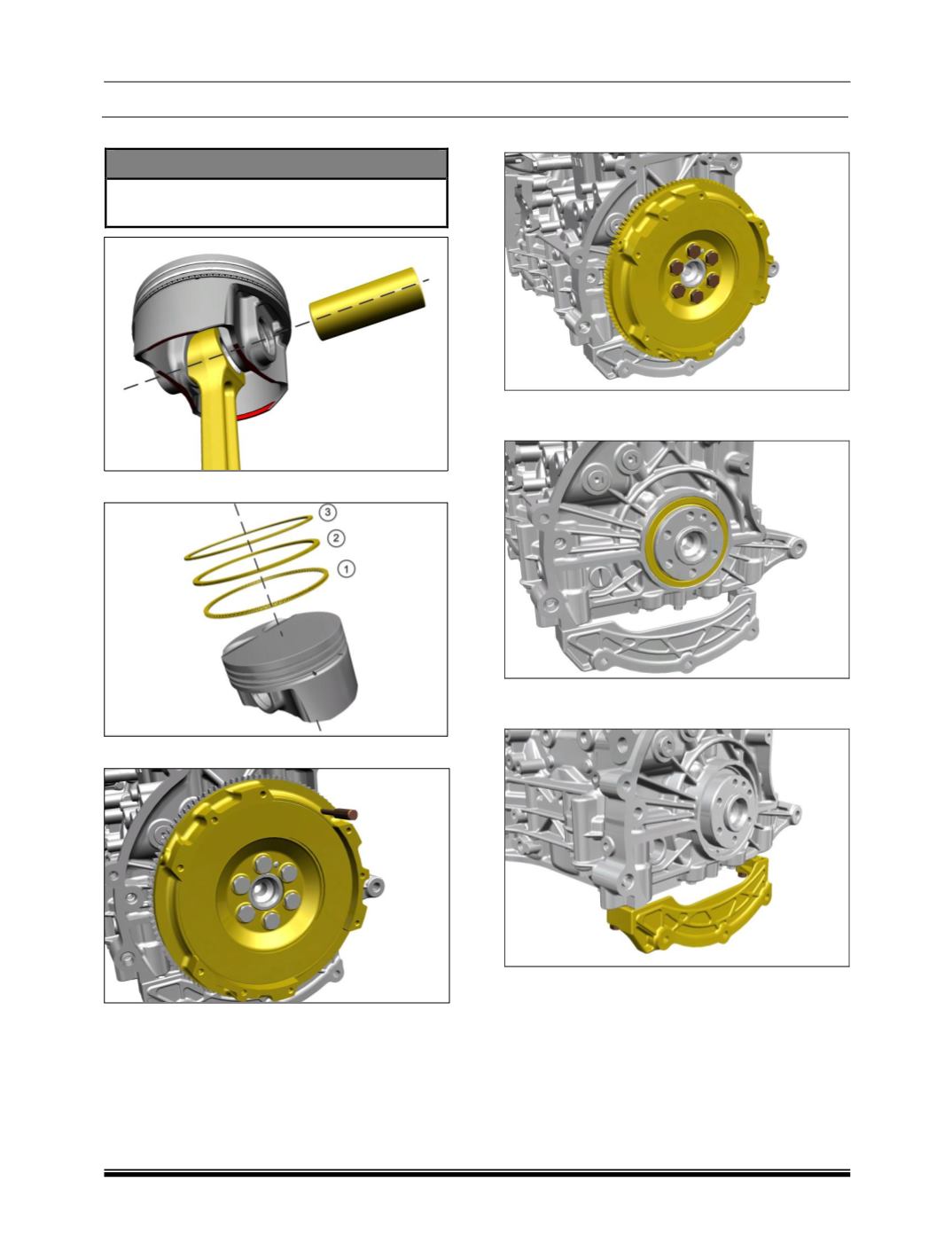 3
2
1