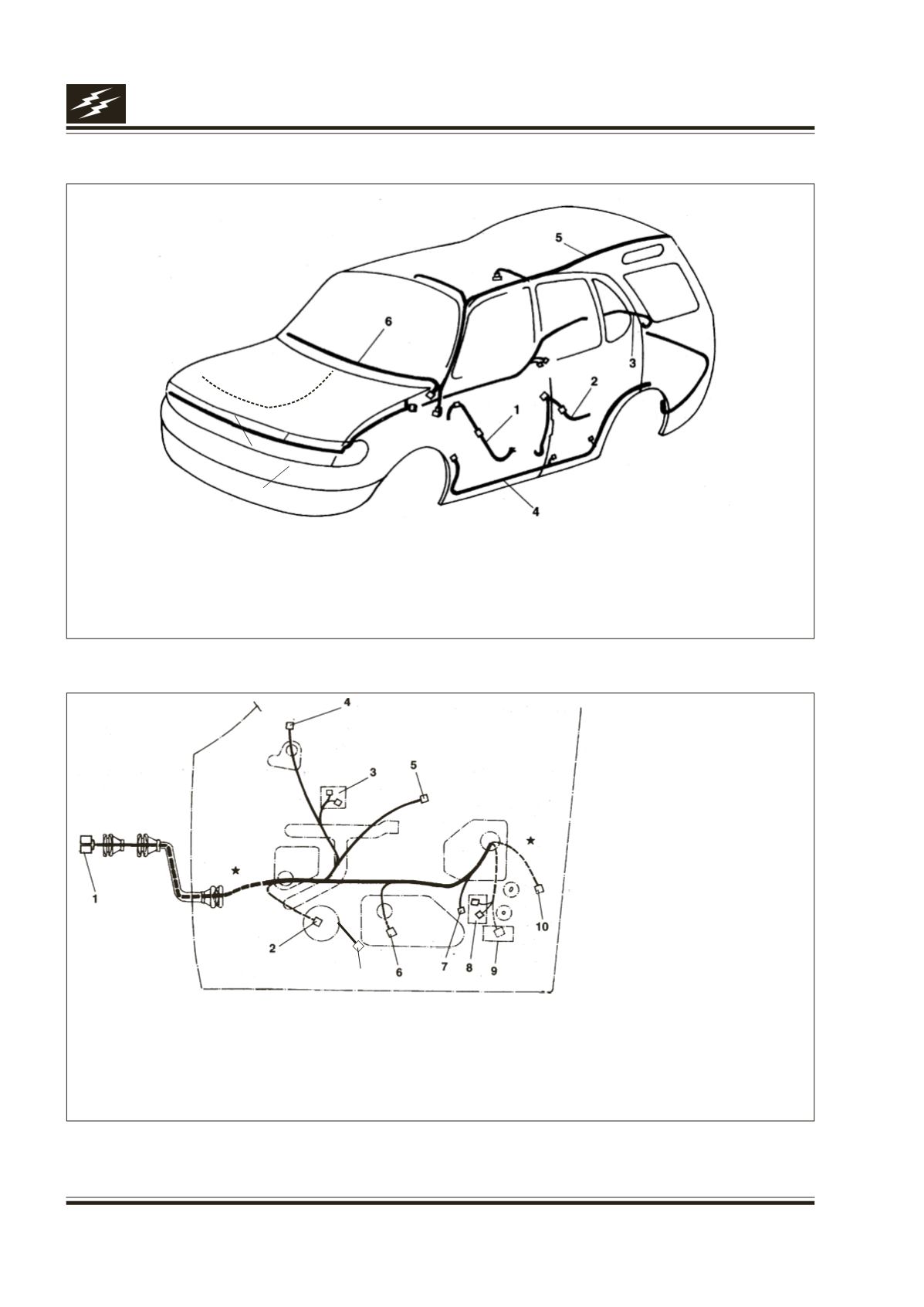 5

6

3

2

1

4

4

3

5

★

★

1

2

6

7

8

9

10