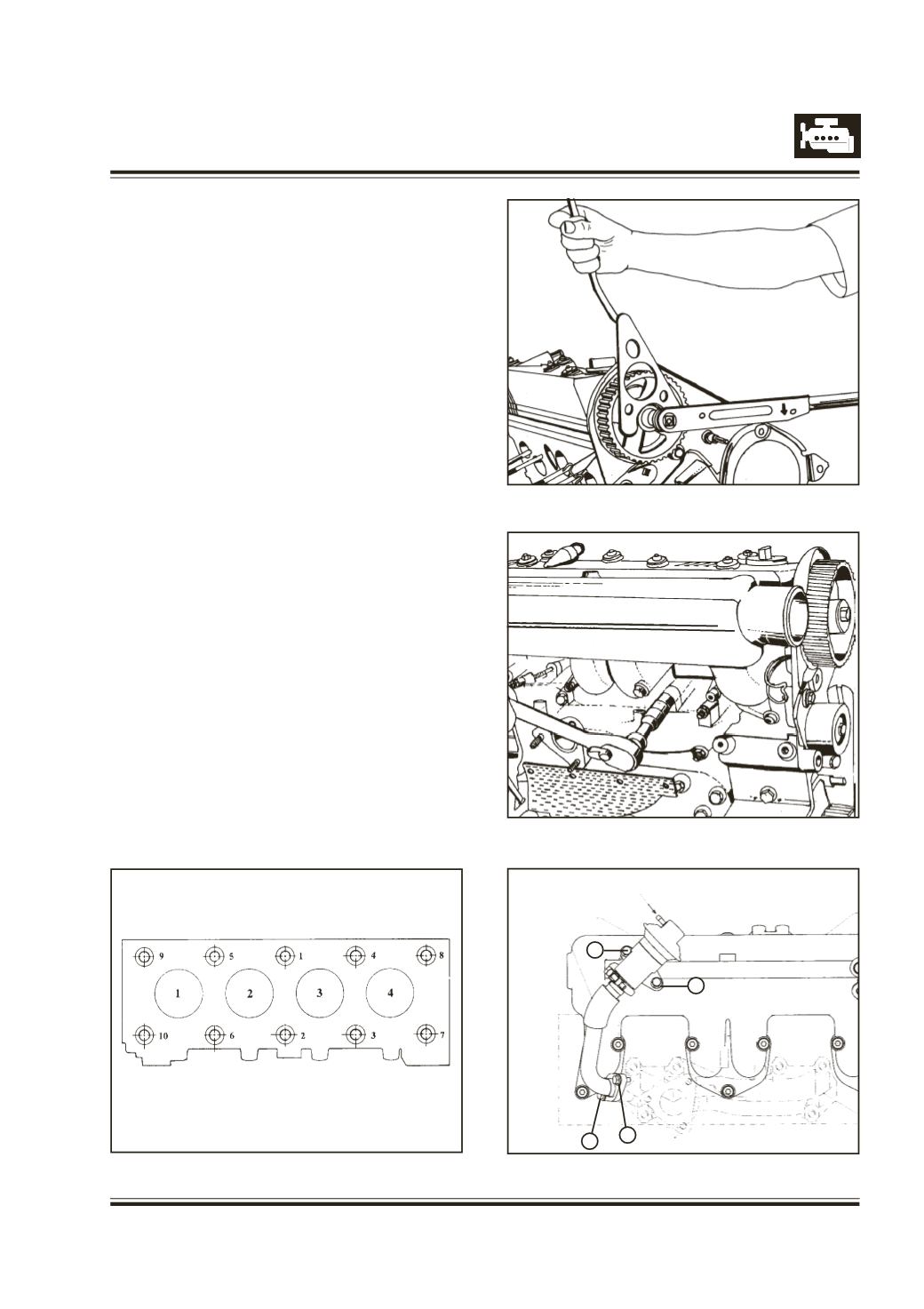 9 5 1 4 8
1 2 3 4
10 6 2 3 7