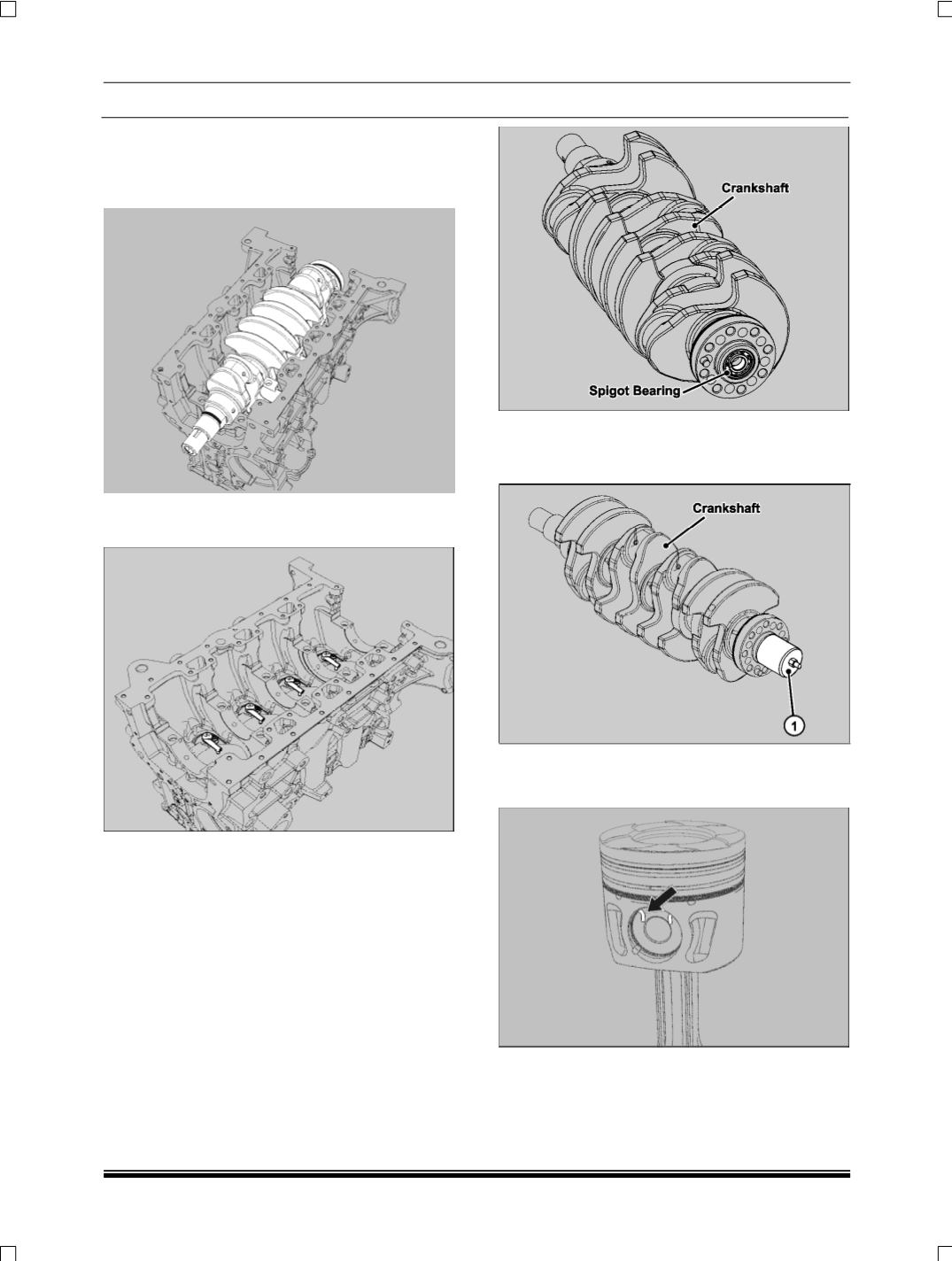 Crankshaft

Spigot Bearing

Crankshaft

1