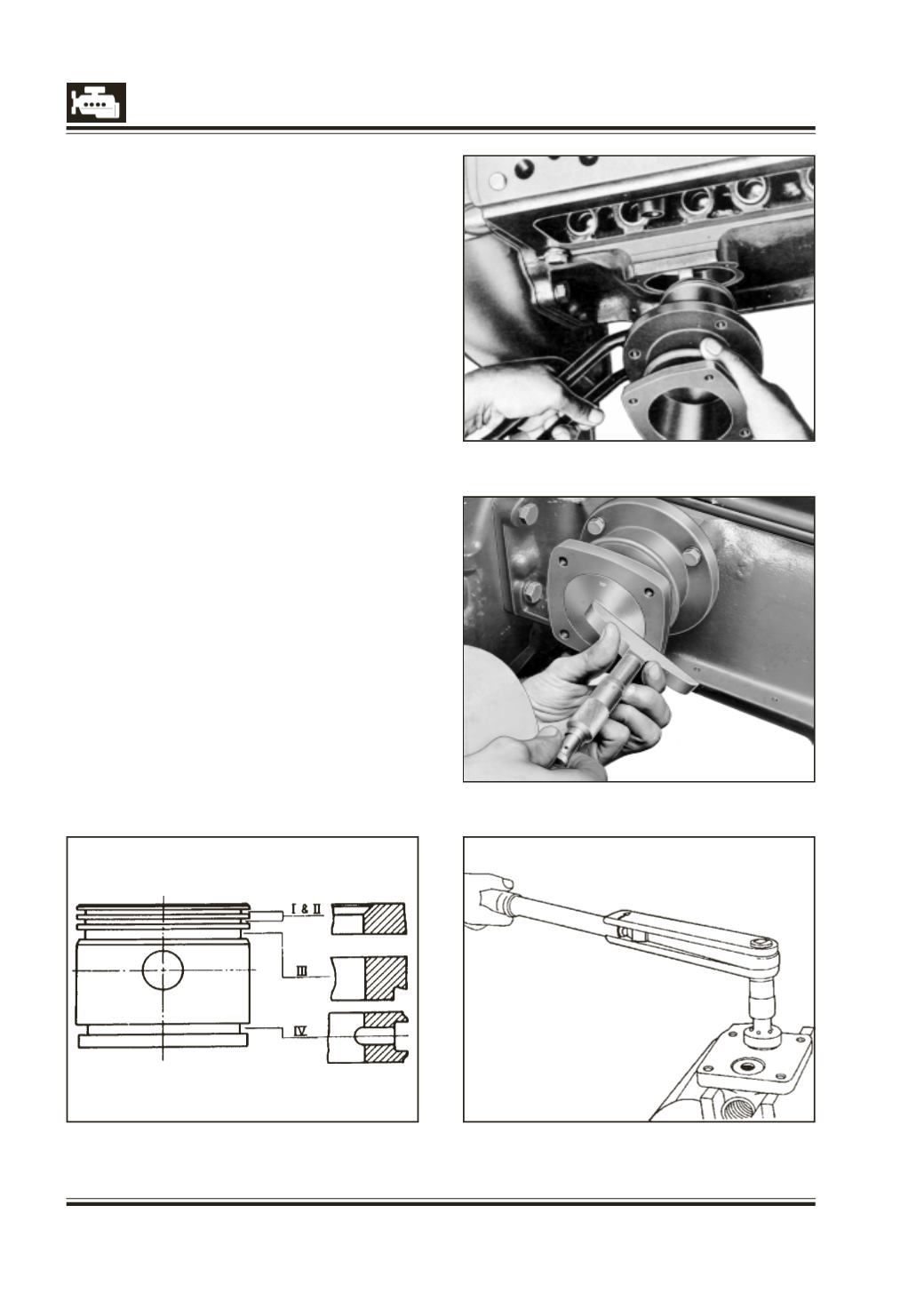 I & II

III

IV