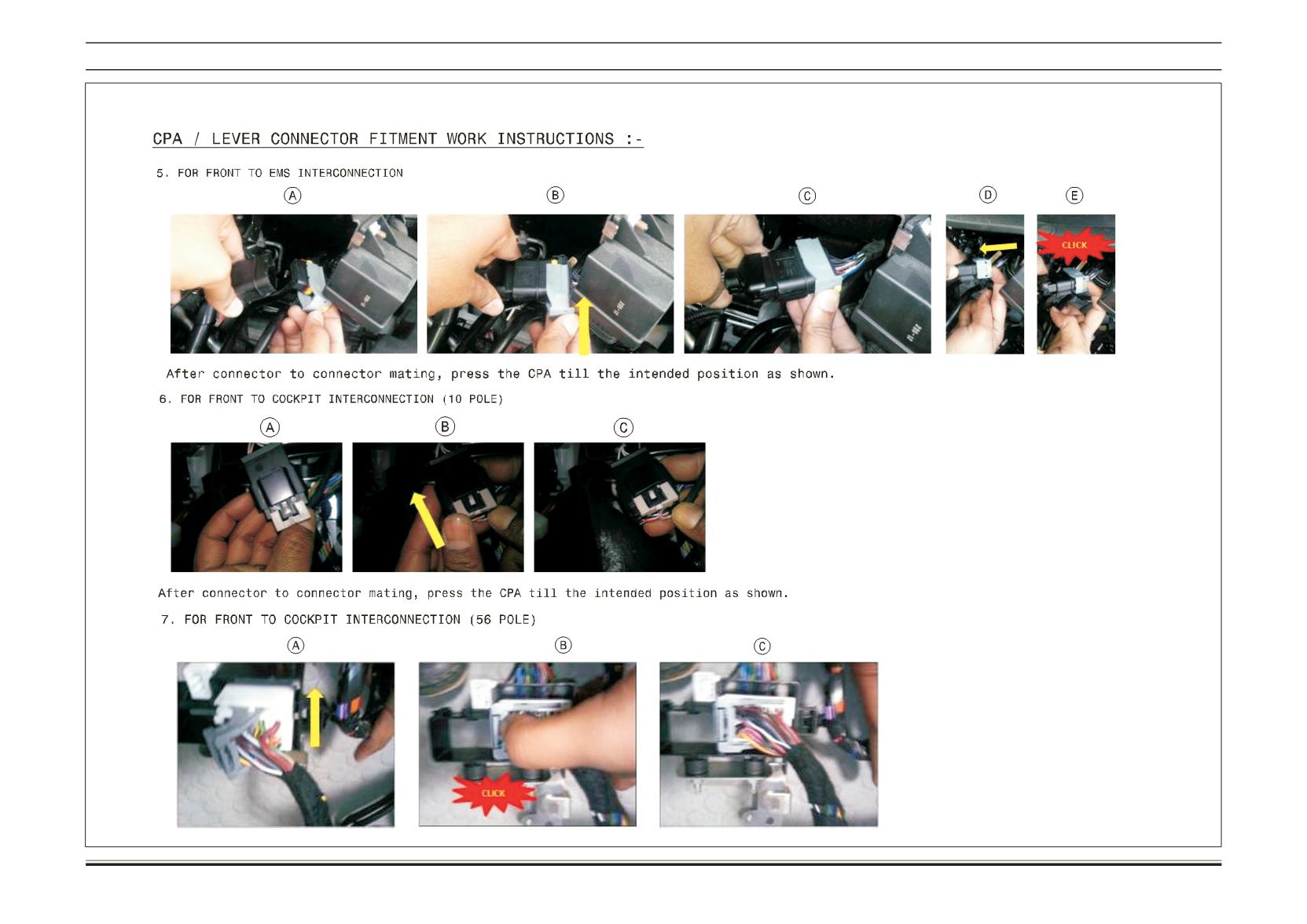 CPA / LEVER CONNECTOR FITMENT WORK INSTRUCTIONS :-

5. FOR FRONT TO EMS INTERCONNECTION

Ⓐ Ⓑ Ⓒ Ⓓ Ⓔ

CLICK

After connector to connector mating, press the CPA till the intended position as shown.

6. FOR FRONT TO COCKPIT INTERCONNECTION (10 POLE)

Ⓐ Ⓑ Ⓒ

After connector to connector mating, press the CPA till the intended position as shown.

7. FOR FRONT TO COCKPIT INTERCONNECTION (56 POLE)

Ⓐ Ⓑ Ⓒ

CLICK