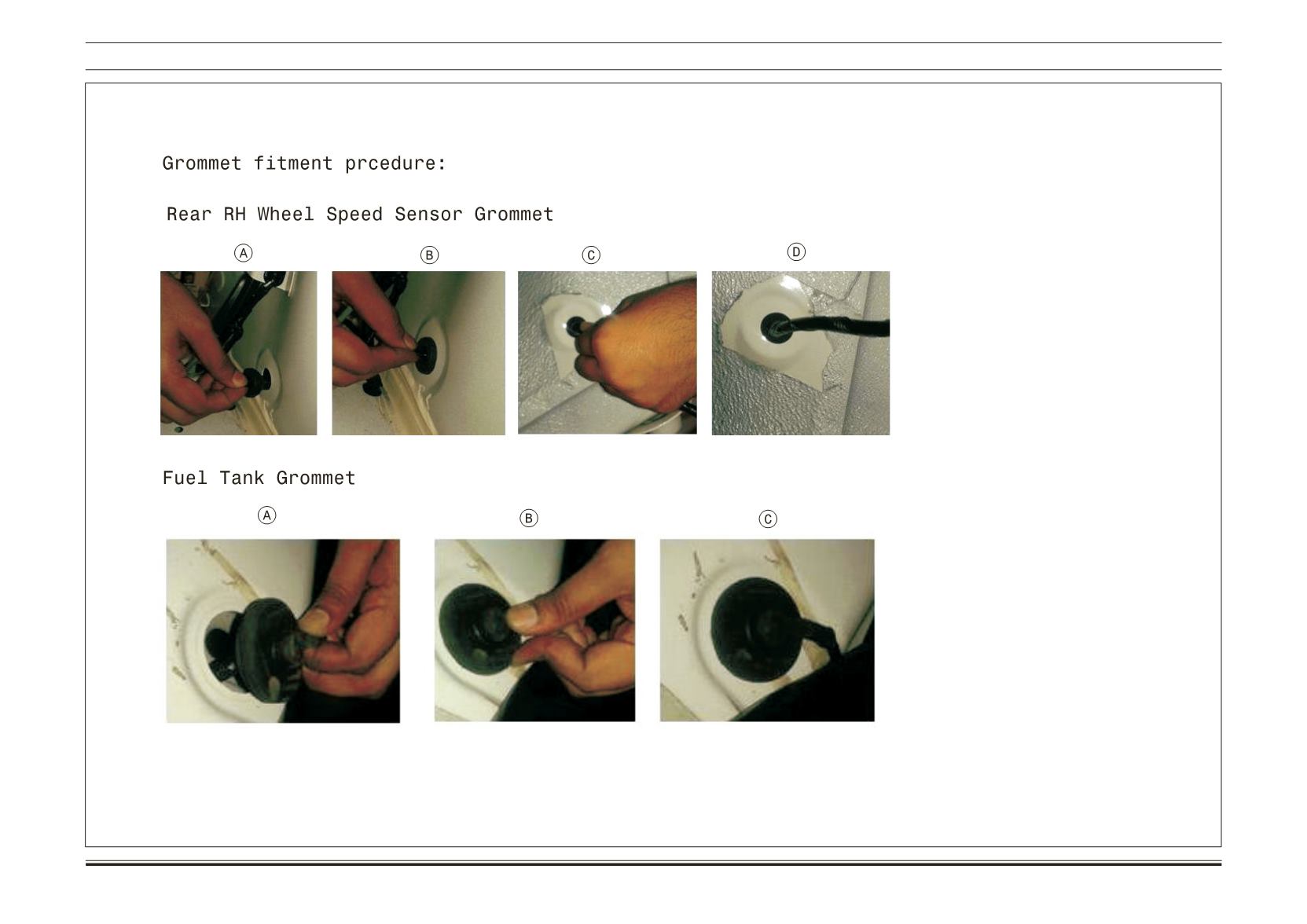 Grommet fitment prcedure:

Rear RH Wheel Speed Sensor Grommet

Ⓐ Ⓑ Ⓒ Ⓓ

Fuel Tank Grommet

Ⓐ Ⓑ Ⓒ