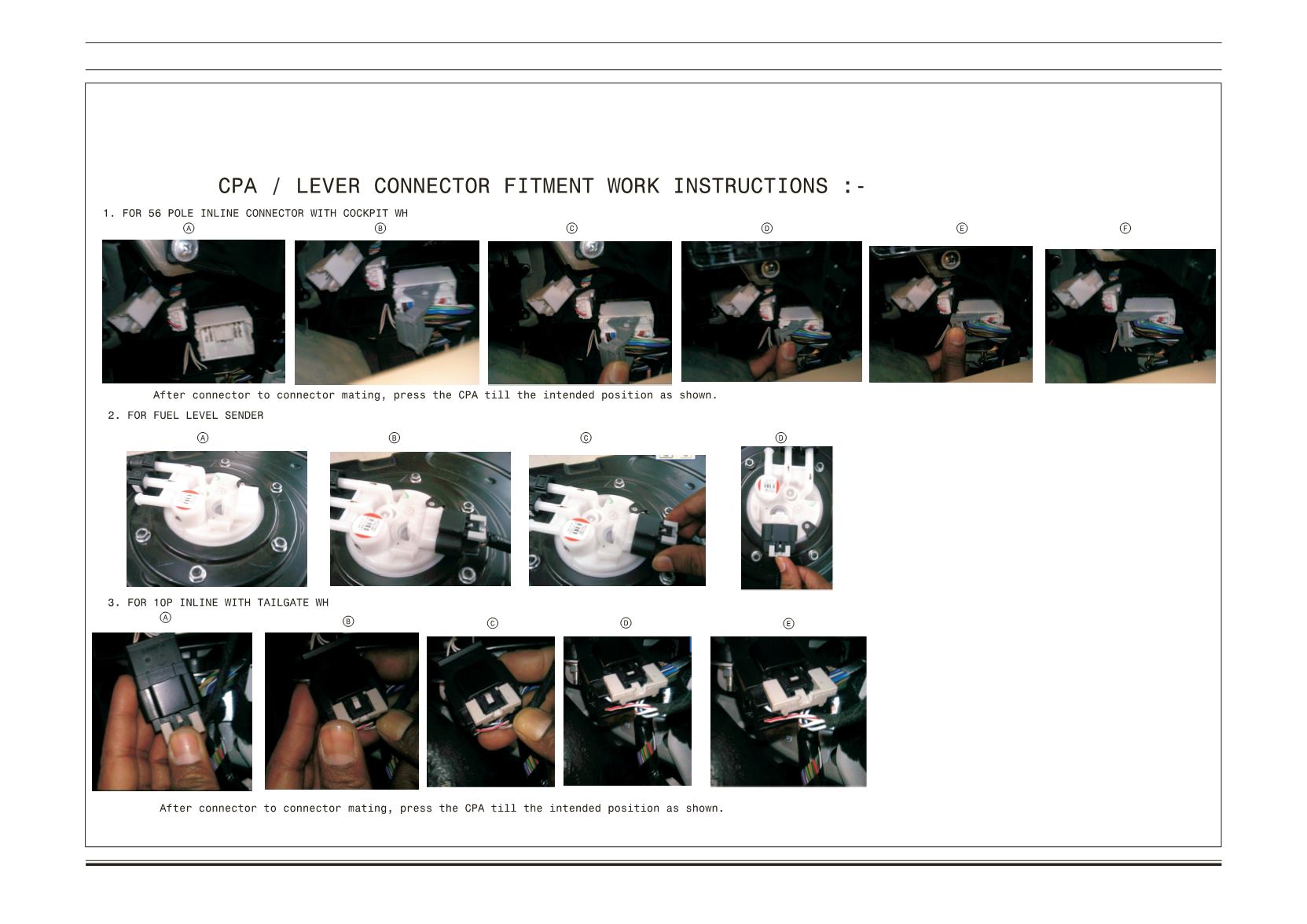 CPA / LEVER CONNECTOR FITMENT WORK INSTRUCTIONS :-

1. FOR 56 POLE INLINE CONNECTOR WITH COCKPIT WH

Ⓐ Ⓑ Ⓒ Ⓓ Ⓔ Ⓕ

After connector to connector mating, press the CPA till the intended position as shown.

2. FOR FUEL LEVEL SENDER

Ⓐ Ⓑ Ⓒ Ⓓ

3. FOR 10P INLINE WITH TAILGATE WH

Ⓐ Ⓑ Ⓒ Ⓓ Ⓔ

After connector to connector mating, press the CPA till the intended position as shown.