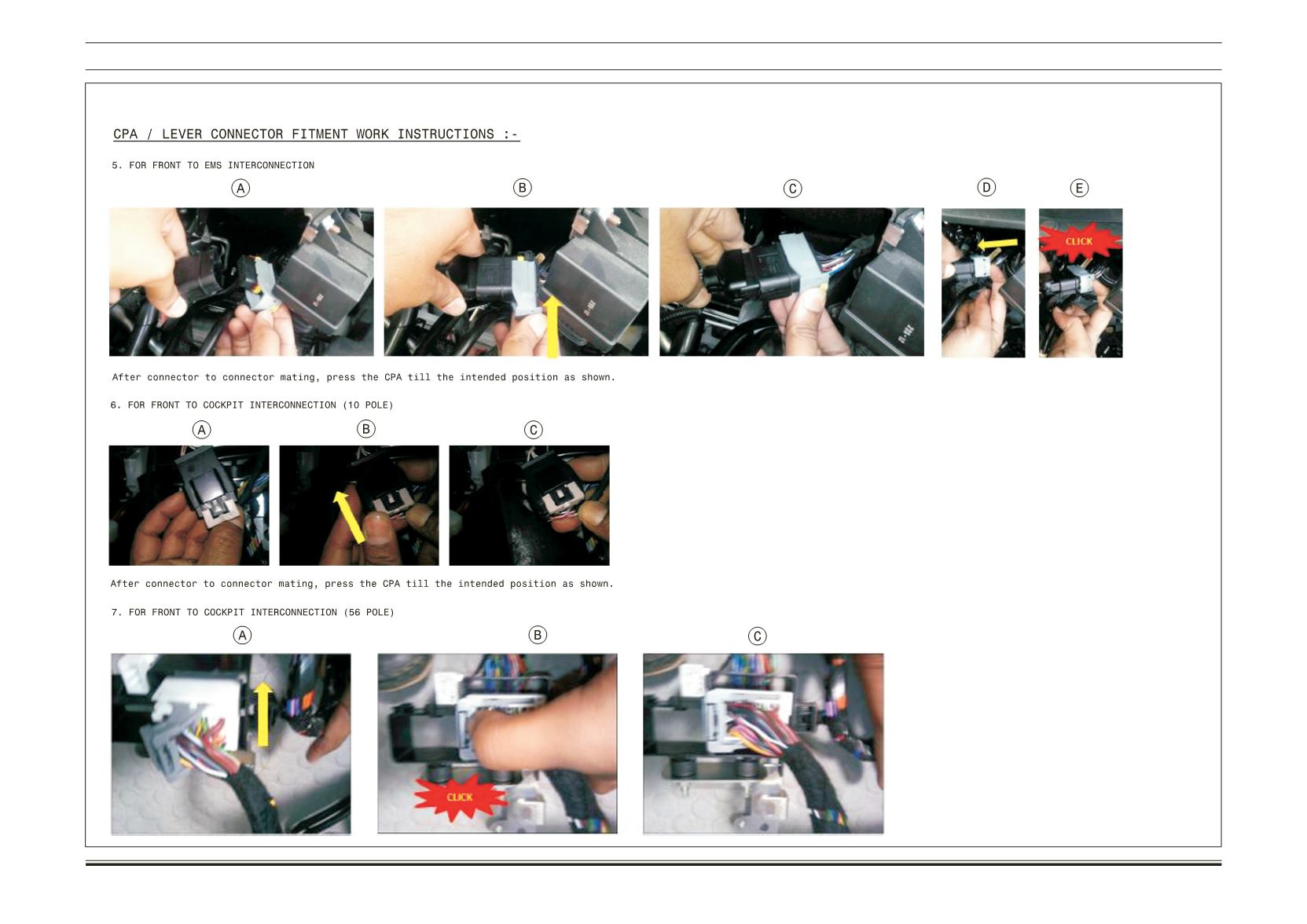 CPA / LEVER CONNECTOR FITMENT WORK INSTRUCTIONS :-

5. FOR FRONT TO EMS INTERCONNECTION

A B C D E

CLICK

After connector to connector mating, press the CPA till the intended position as shown.

6. FOR FRONT TO COCKPIT INTERCONNECTION (10 POLE)

A B C

After connector to connector mating, press the CPA till the intended position as shown.

7. FOR FRONT TO COCKPIT INTERCONNECTION (56 POLE)

A B C

CLICK