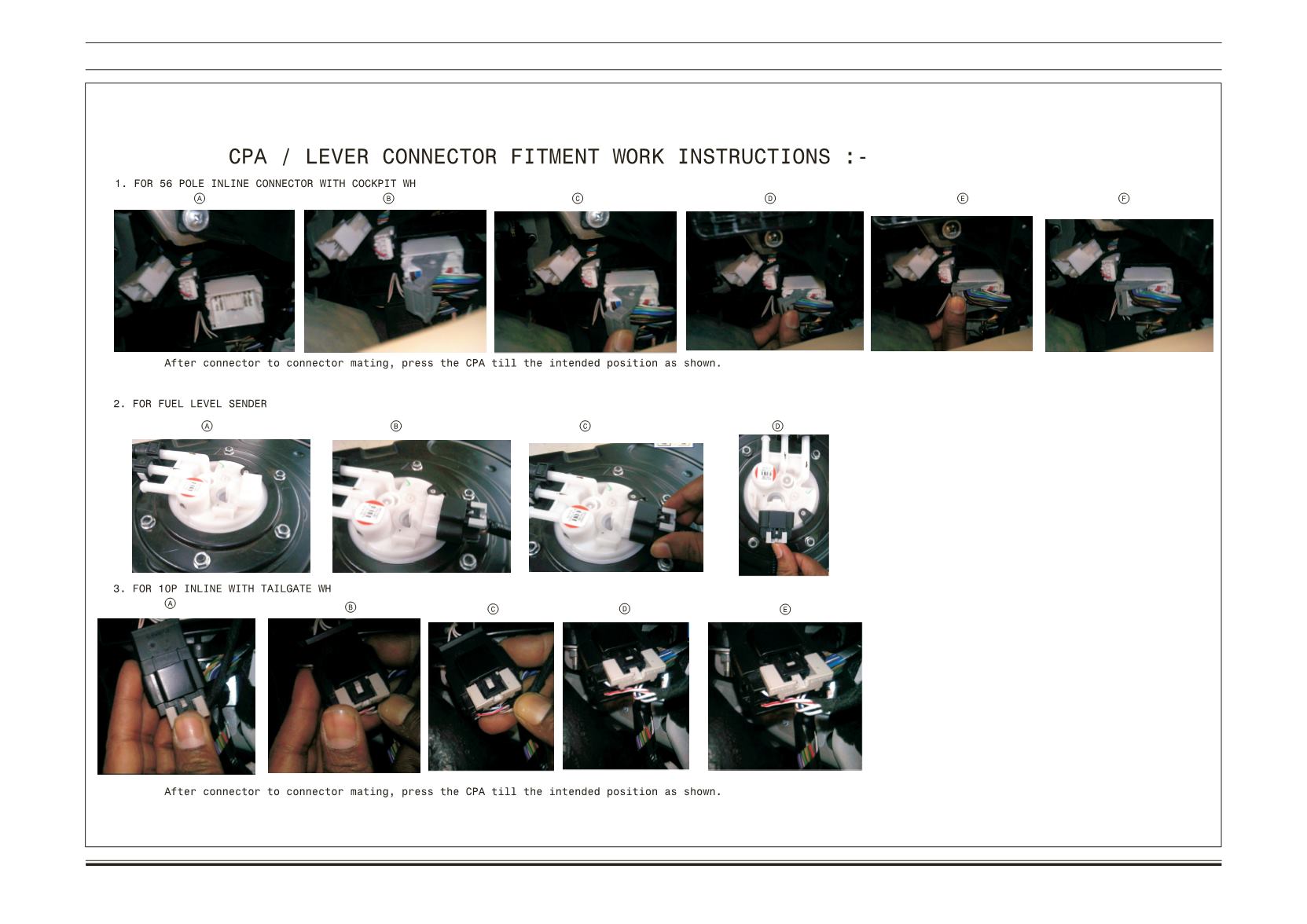 CPA / LEVER CONNECTOR FITMENT WORK INSTRUCTIONS :-

1. FOR 56 POLE INLINE CONNECTOR WITH COCKPIT WH

Ⓐ Ⓑ Ⓒ Ⓓ Ⓔ Ⓕ

After connector to connector mating, press the CPA till the intended position as shown.

2. FOR FUEL LEVEL SENDER

Ⓐ Ⓑ Ⓒ Ⓓ

3. FOR 10P INLINE WITH TAILGATE WH

Ⓐ Ⓑ Ⓒ Ⓓ Ⓔ

After connector to connector mating, press the CPA till the intended position as shown.