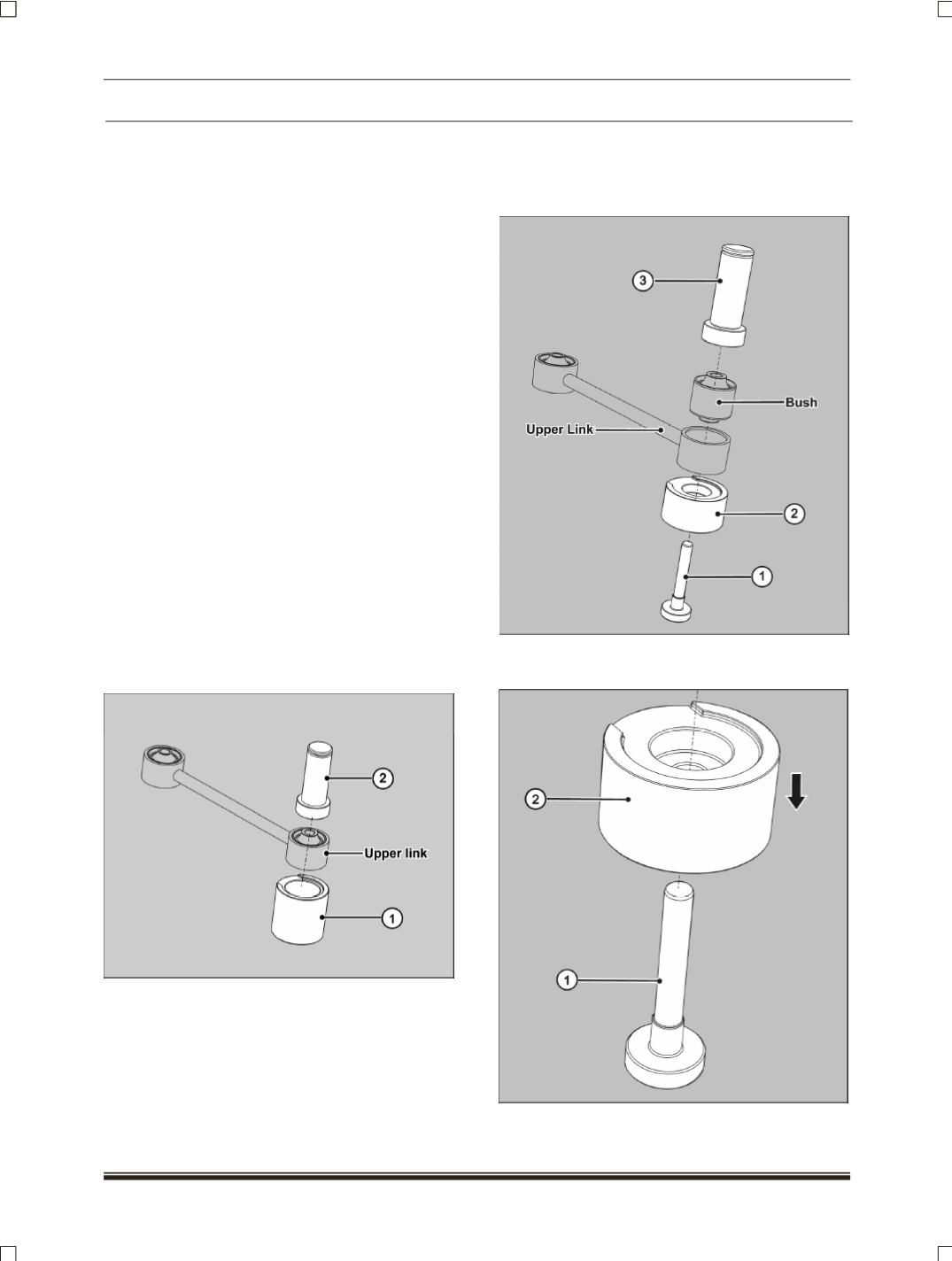 3

Bush

Upper Link

2

1

2

Upper link

1

2

1