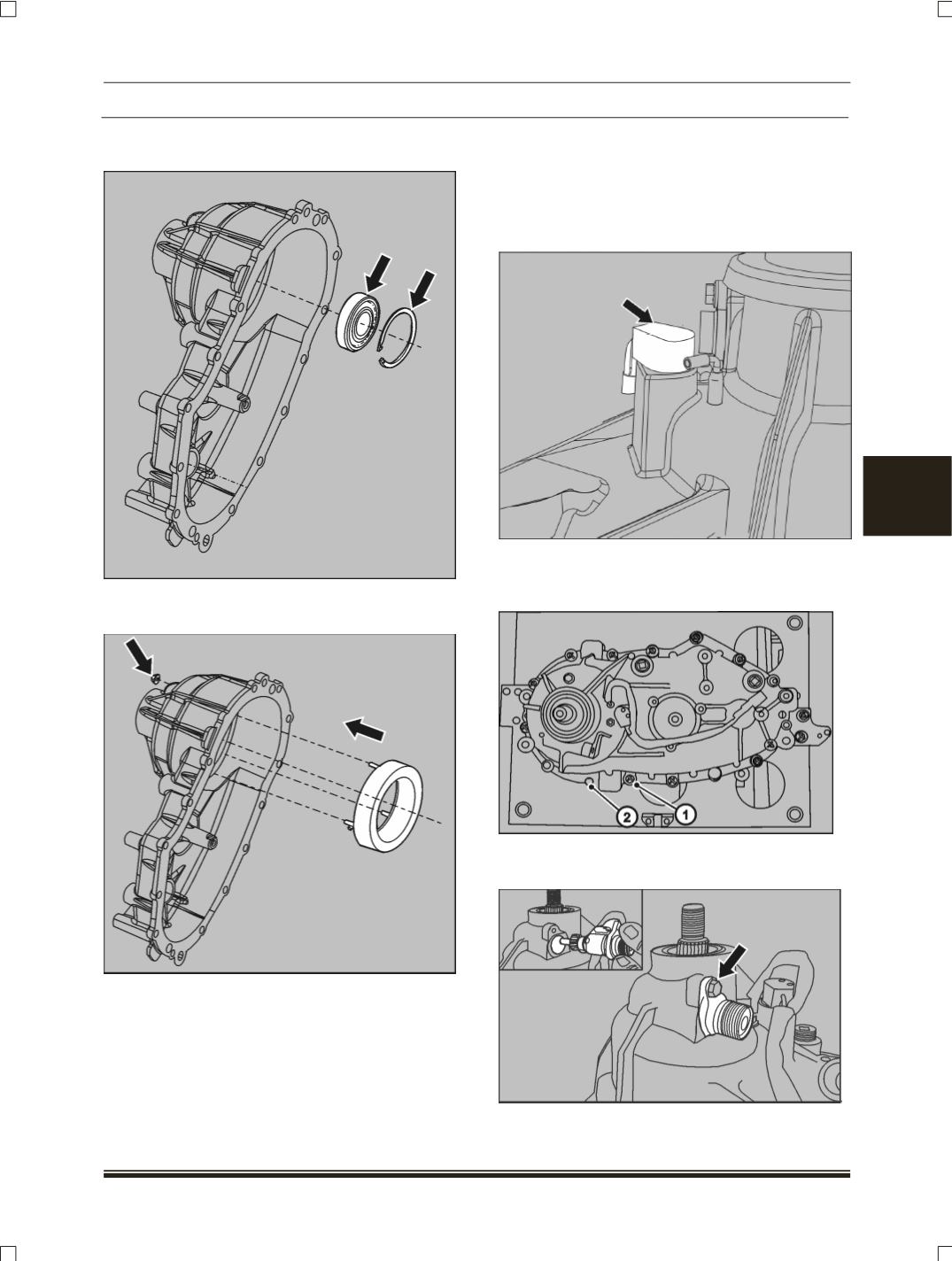 2

1