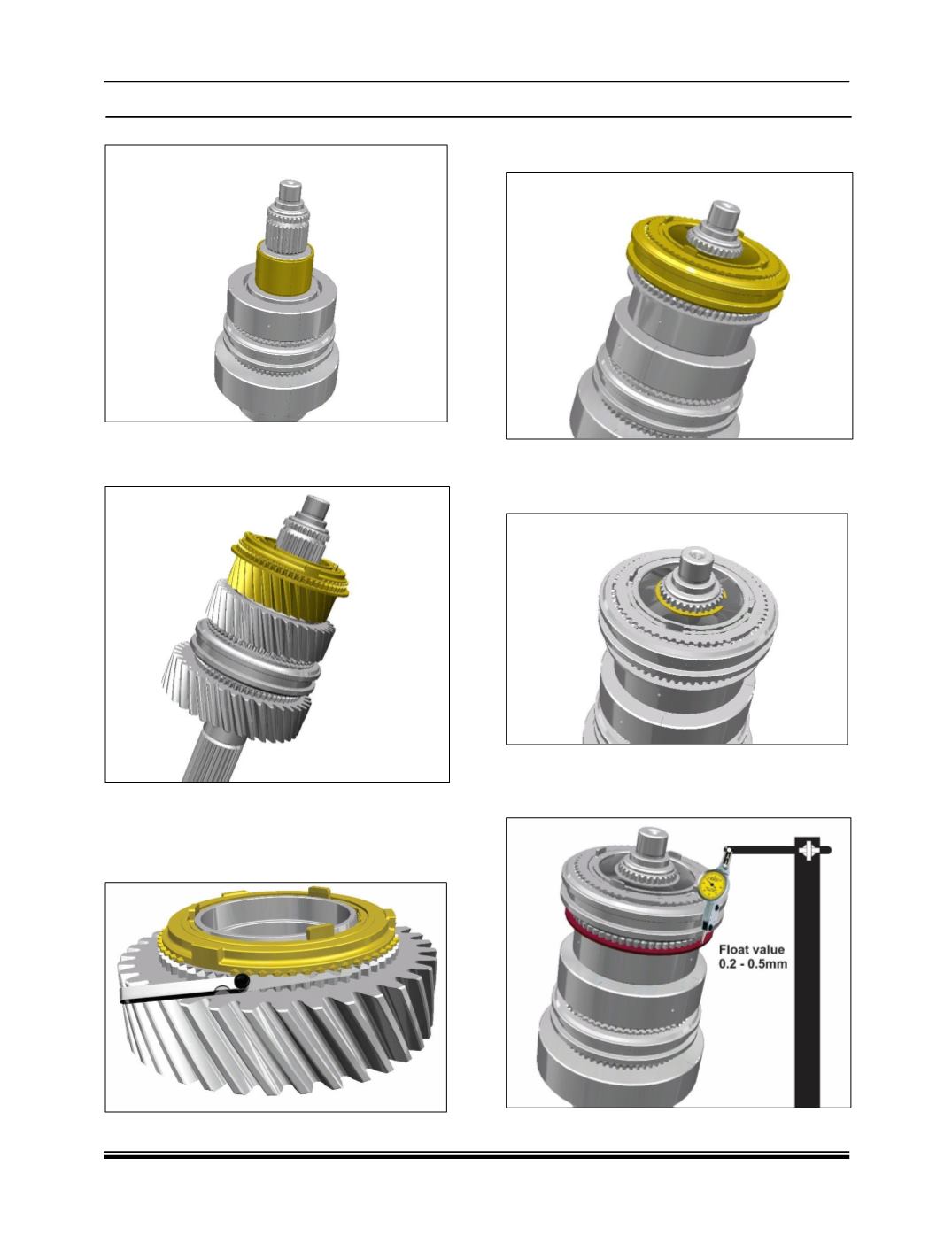 Float value
0.2 - 0.5mm