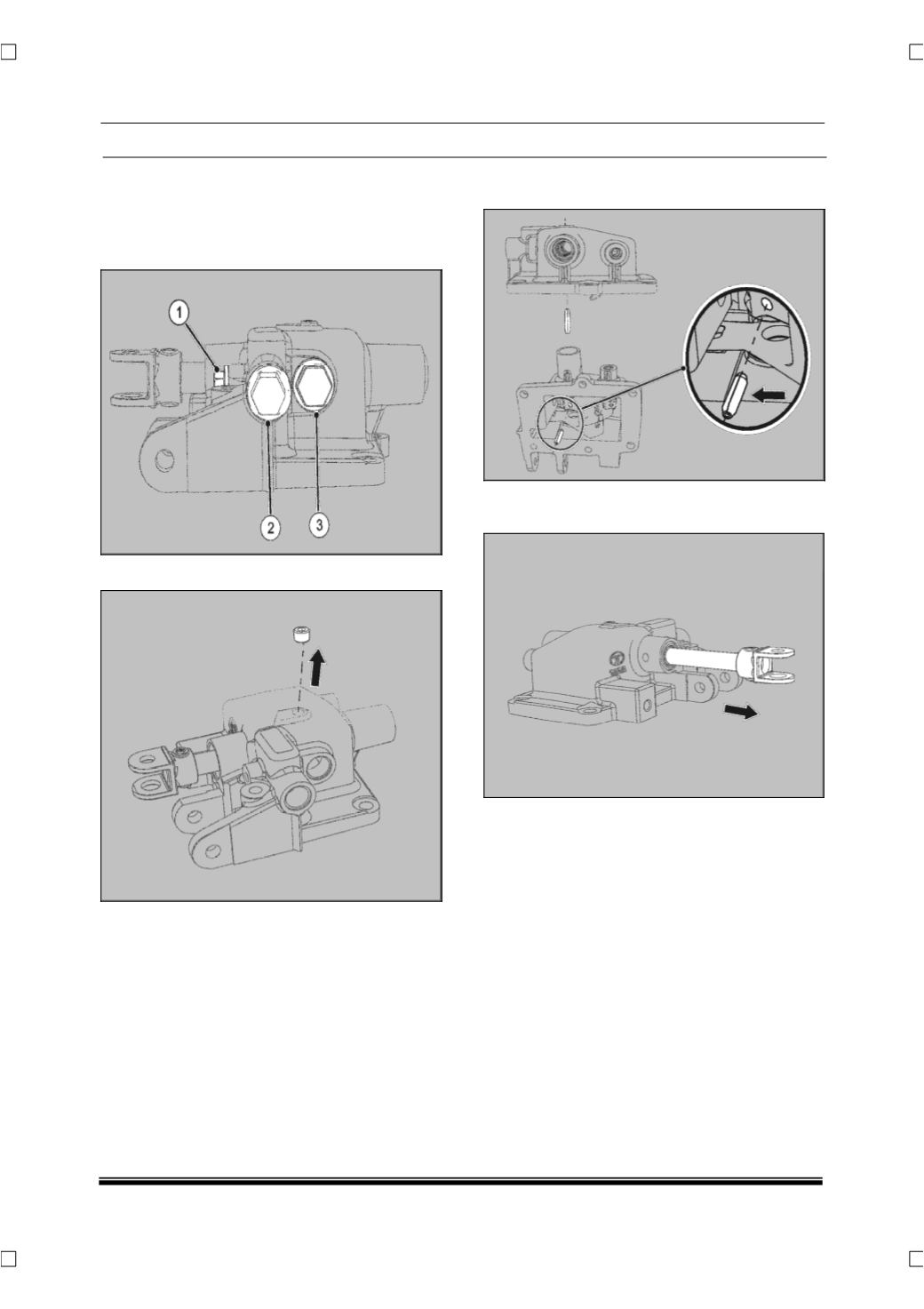 1

2

3