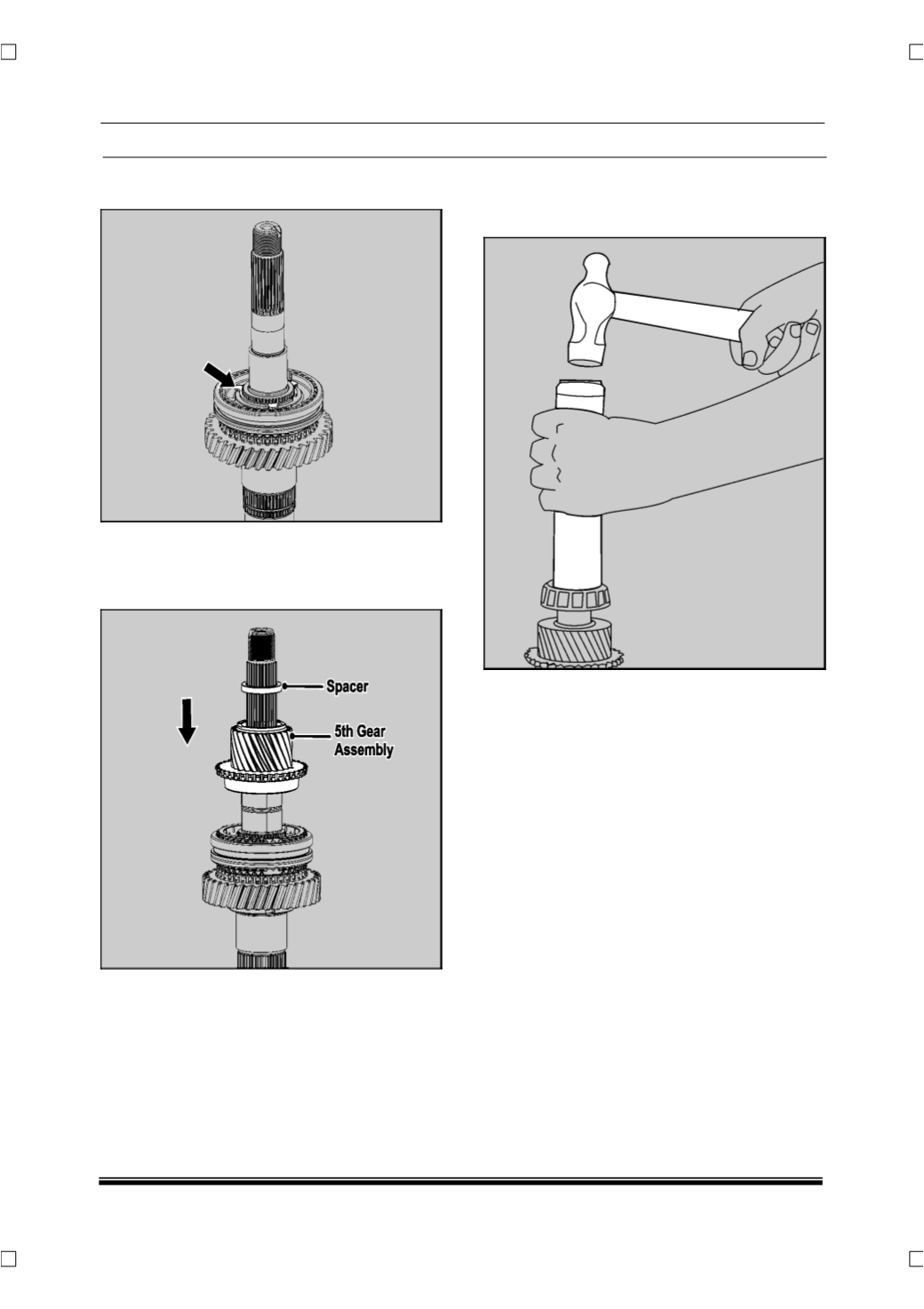 Spacer

5th Gear Assembly