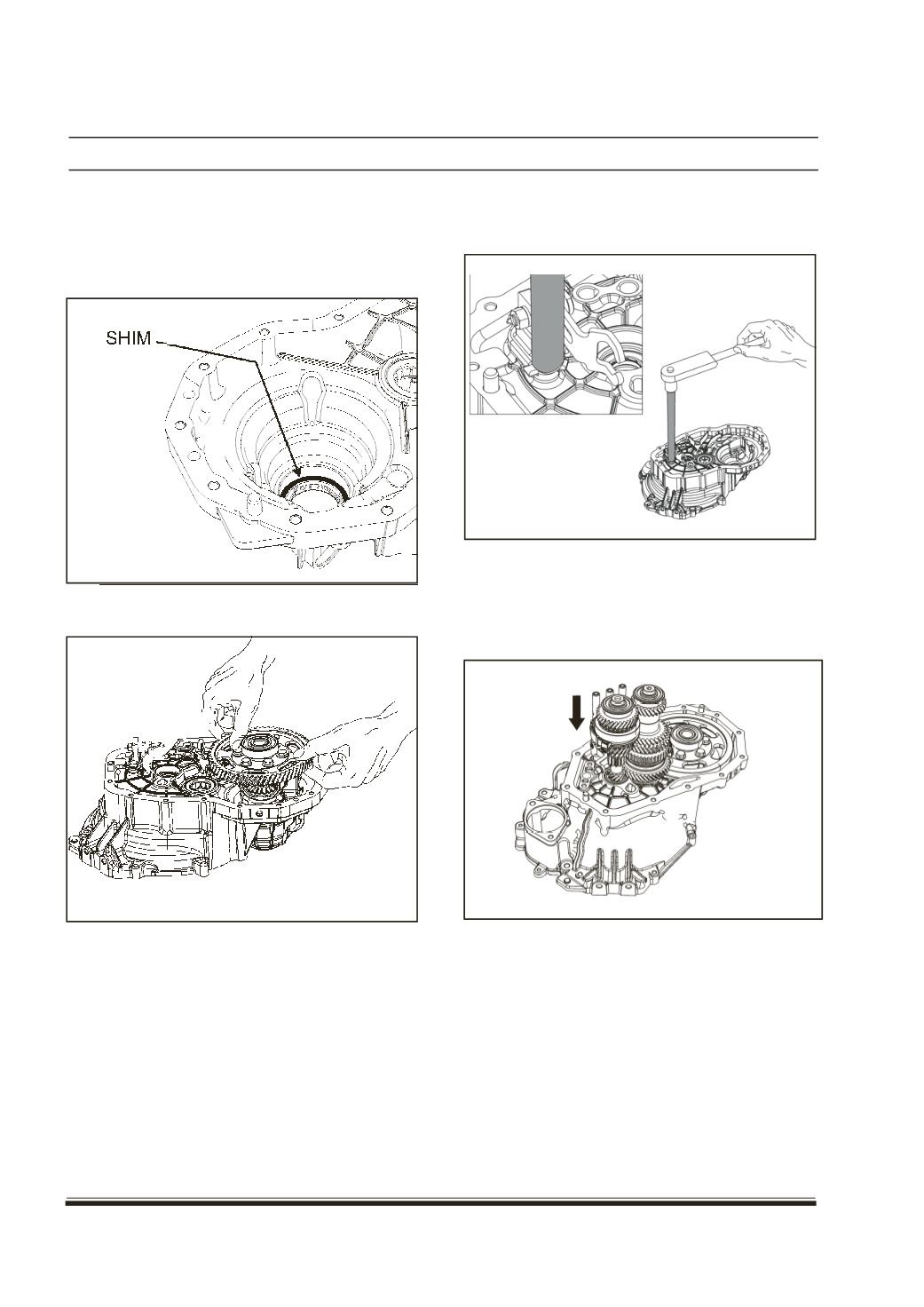 SHIM