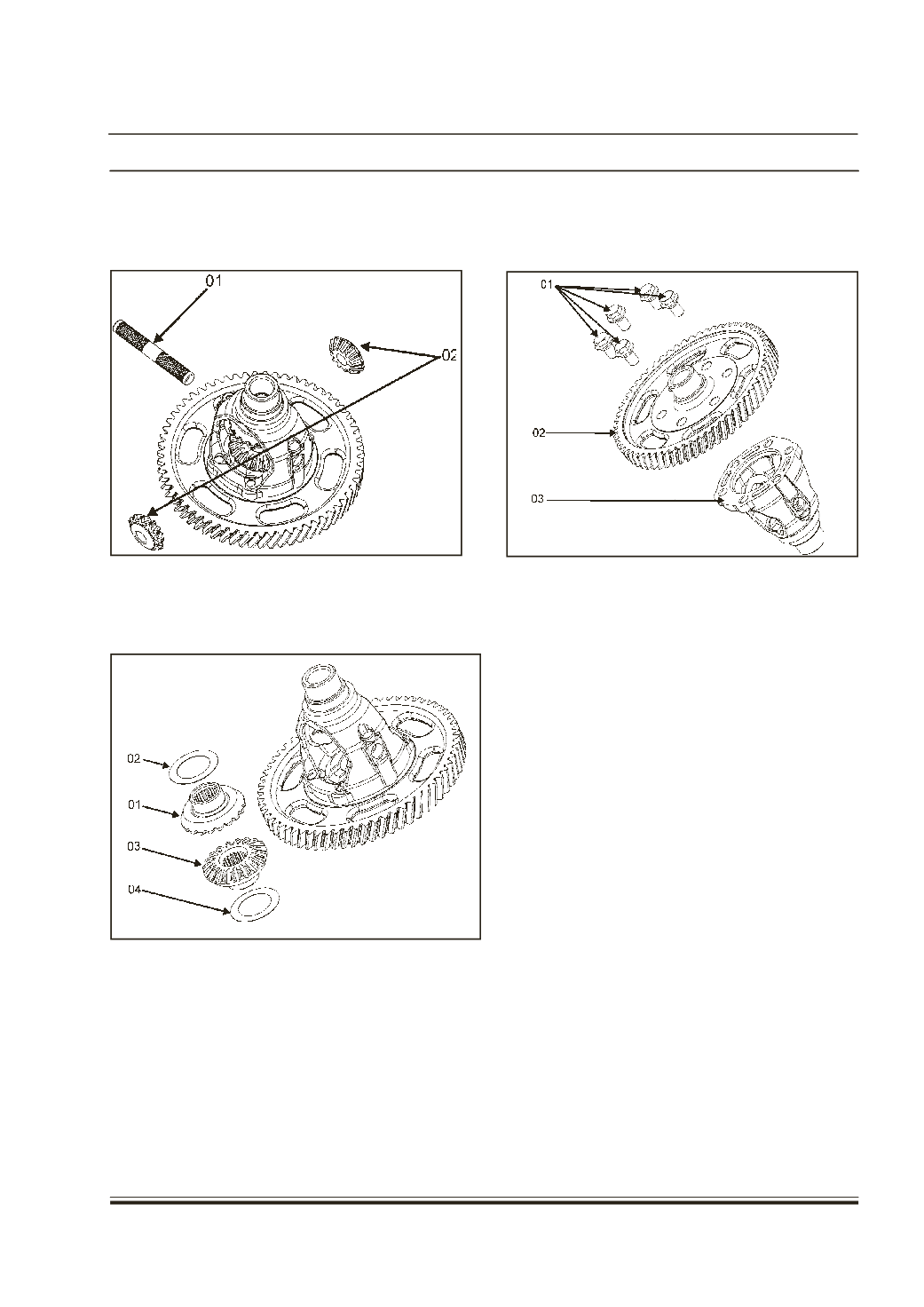 01

02

01

02

03

02

01

03

04