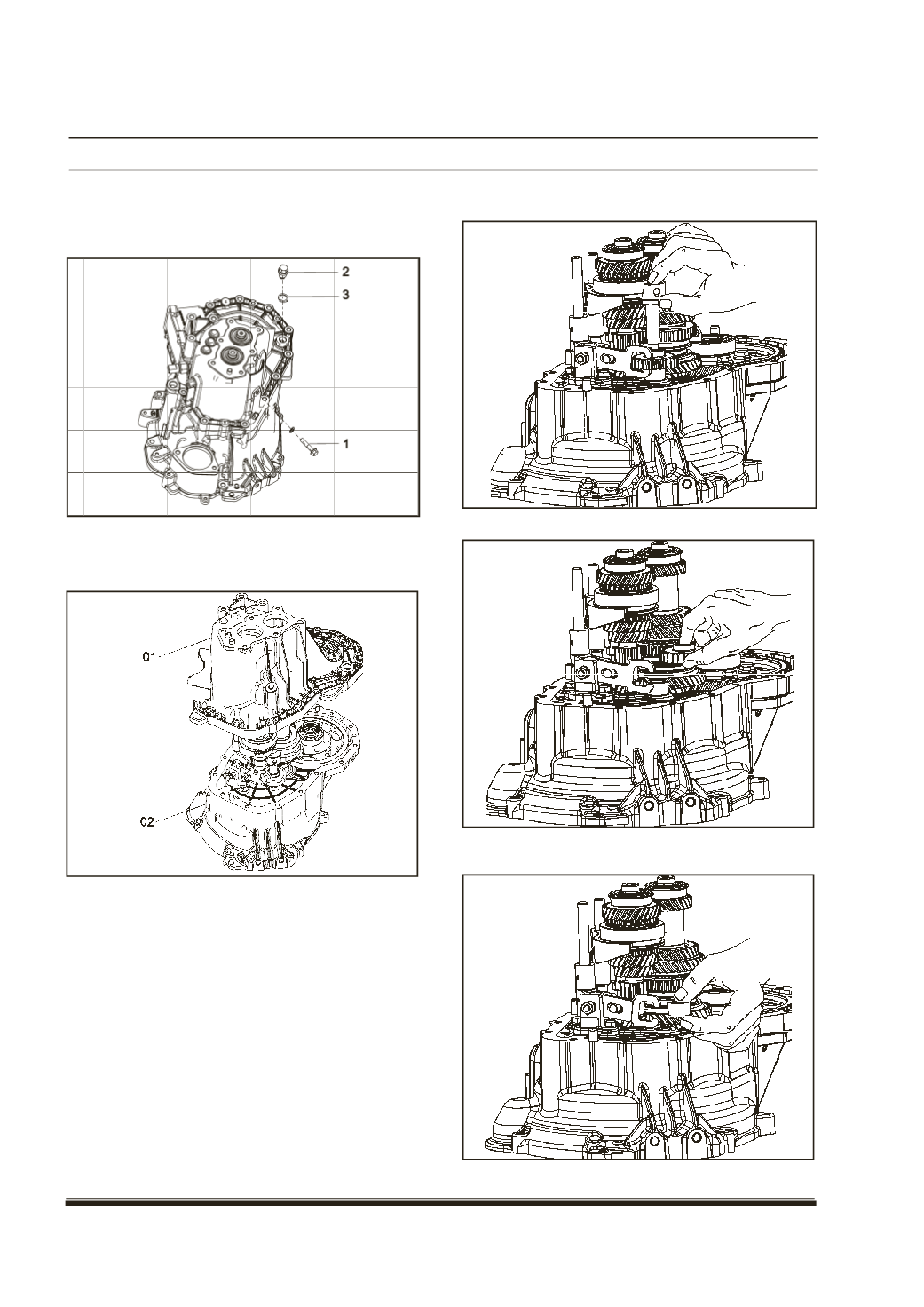 2
3
1

01
02