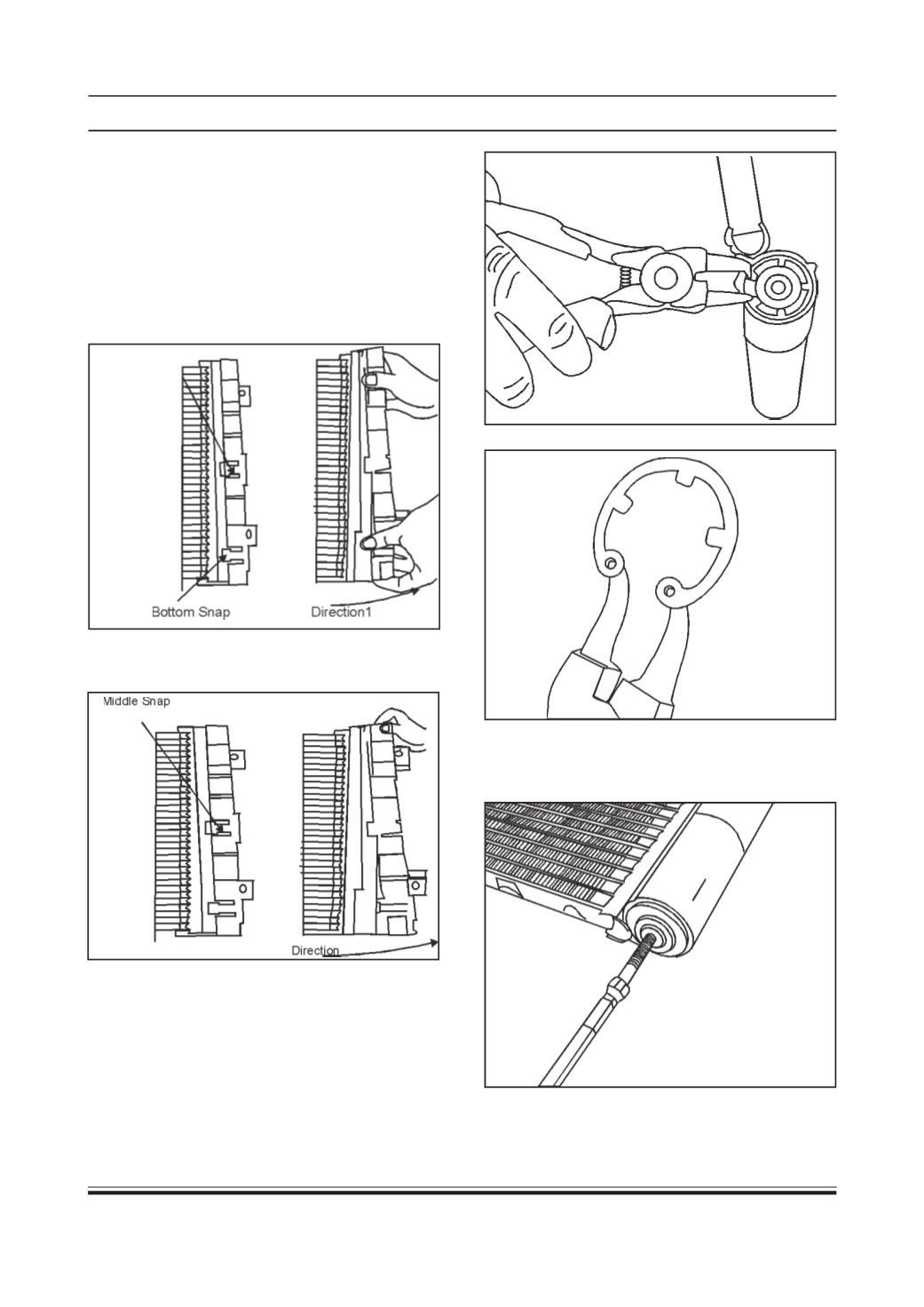 Bottom Snap

Direction1

Middle Snap

Direction