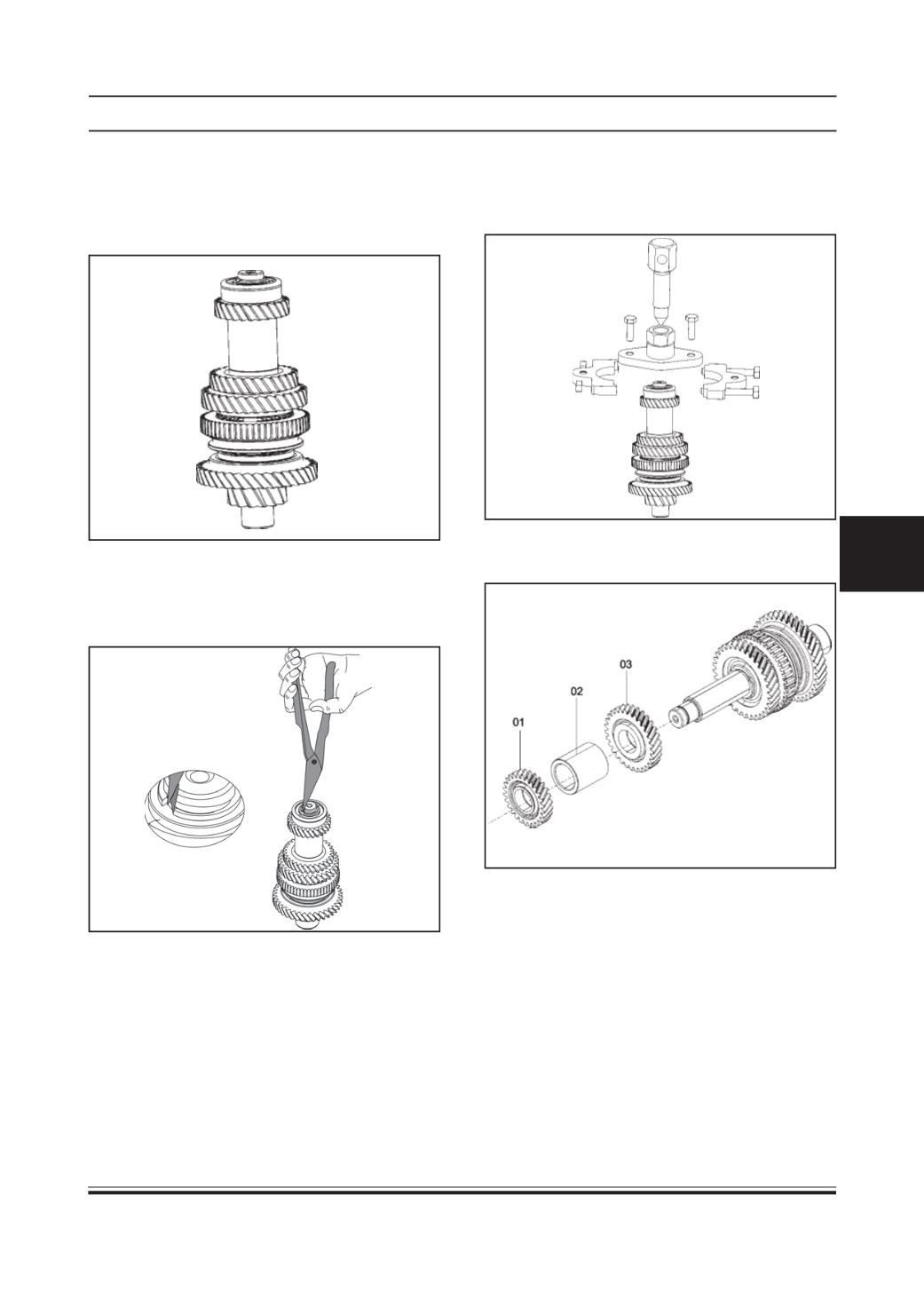 01

02

03