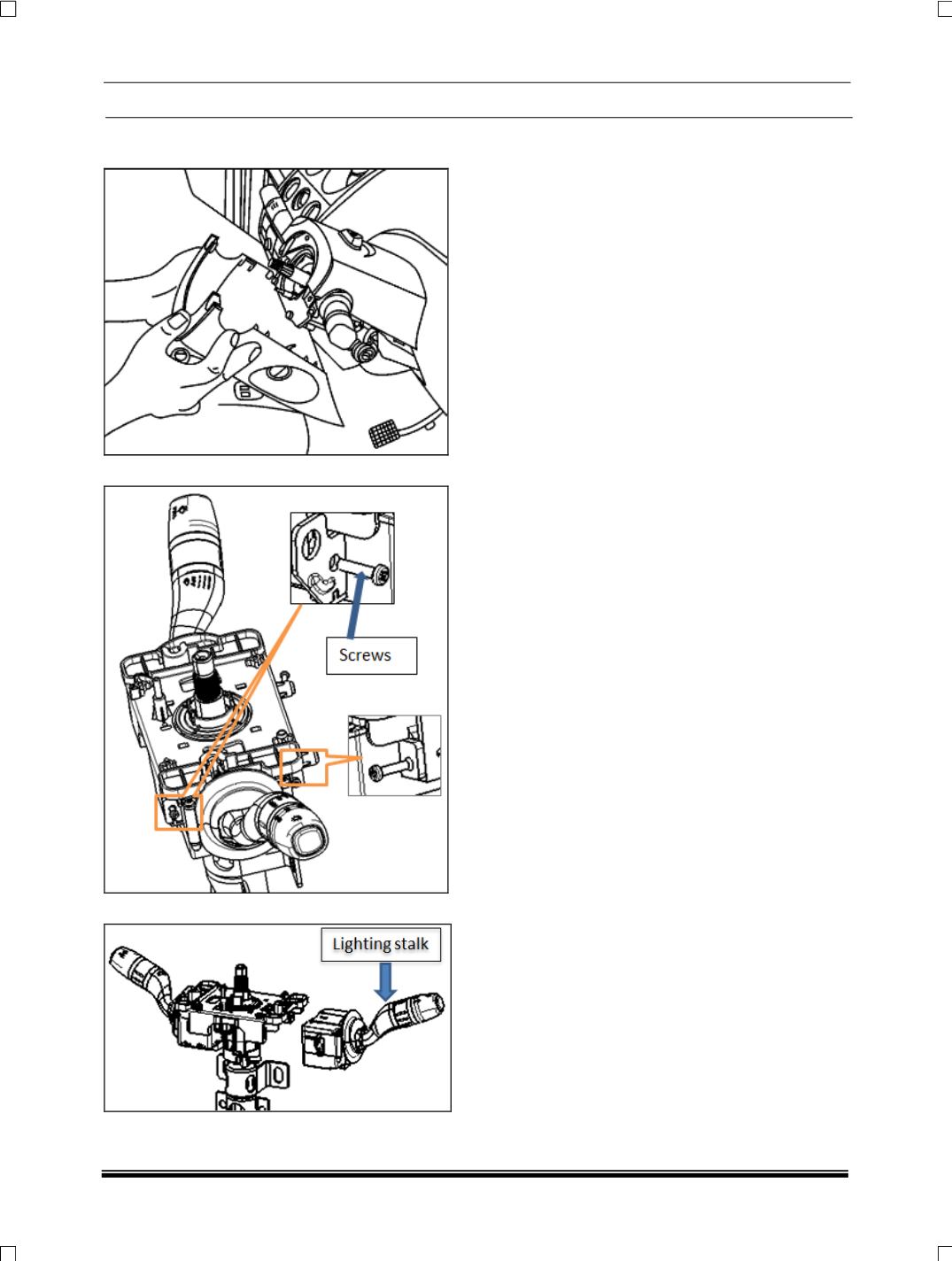 Screws

Lighting stalk