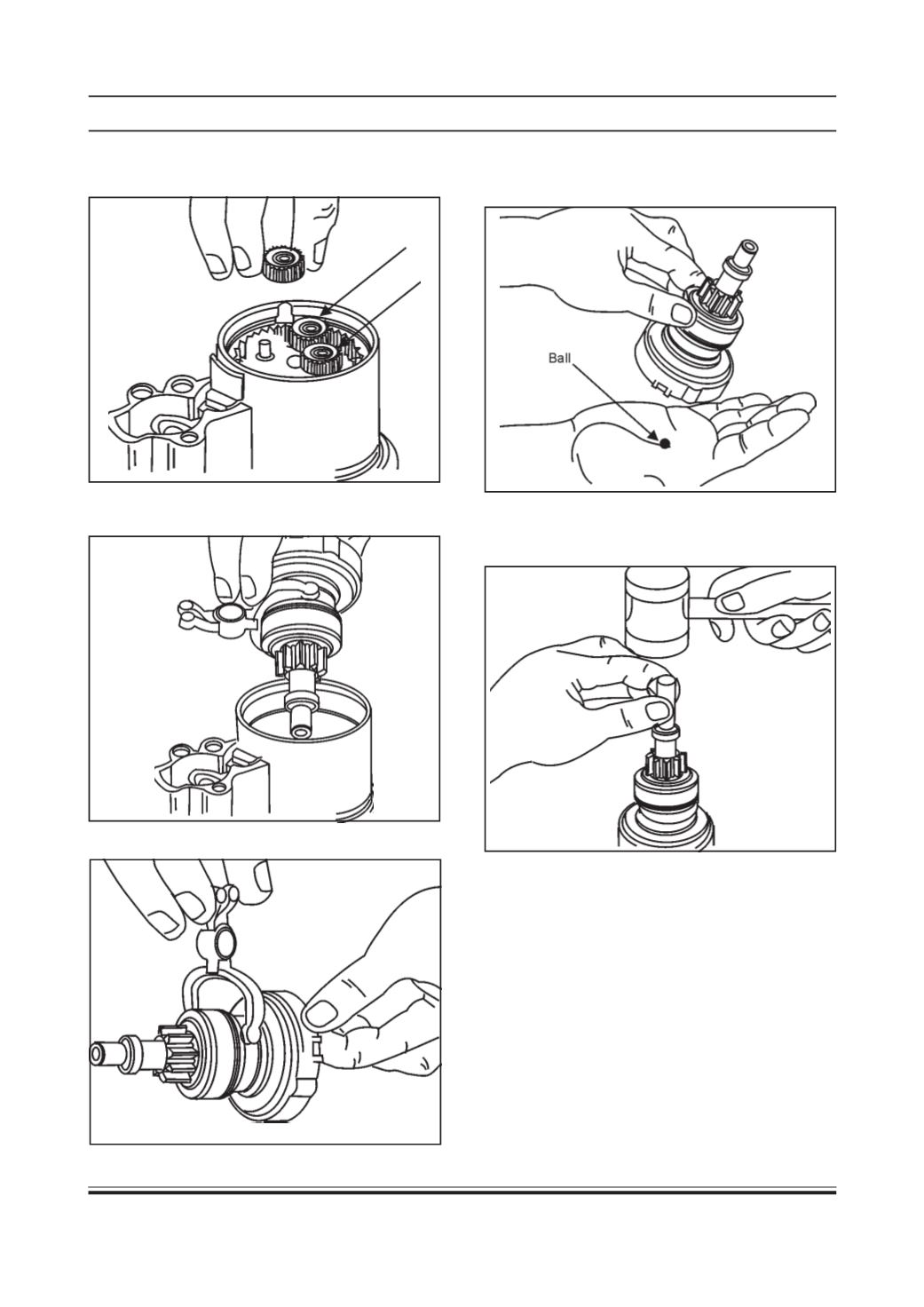 Ball