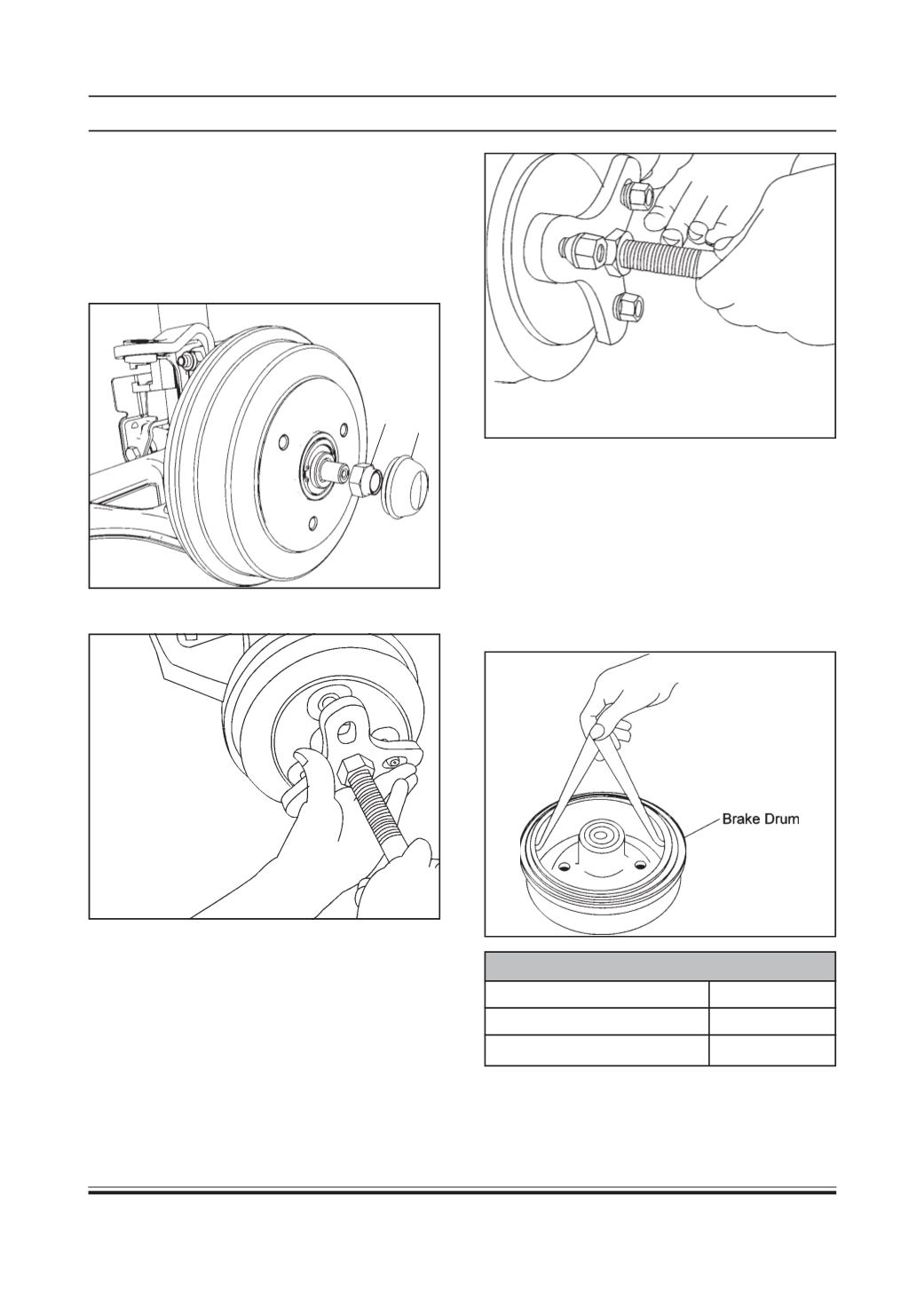 Brake Drum