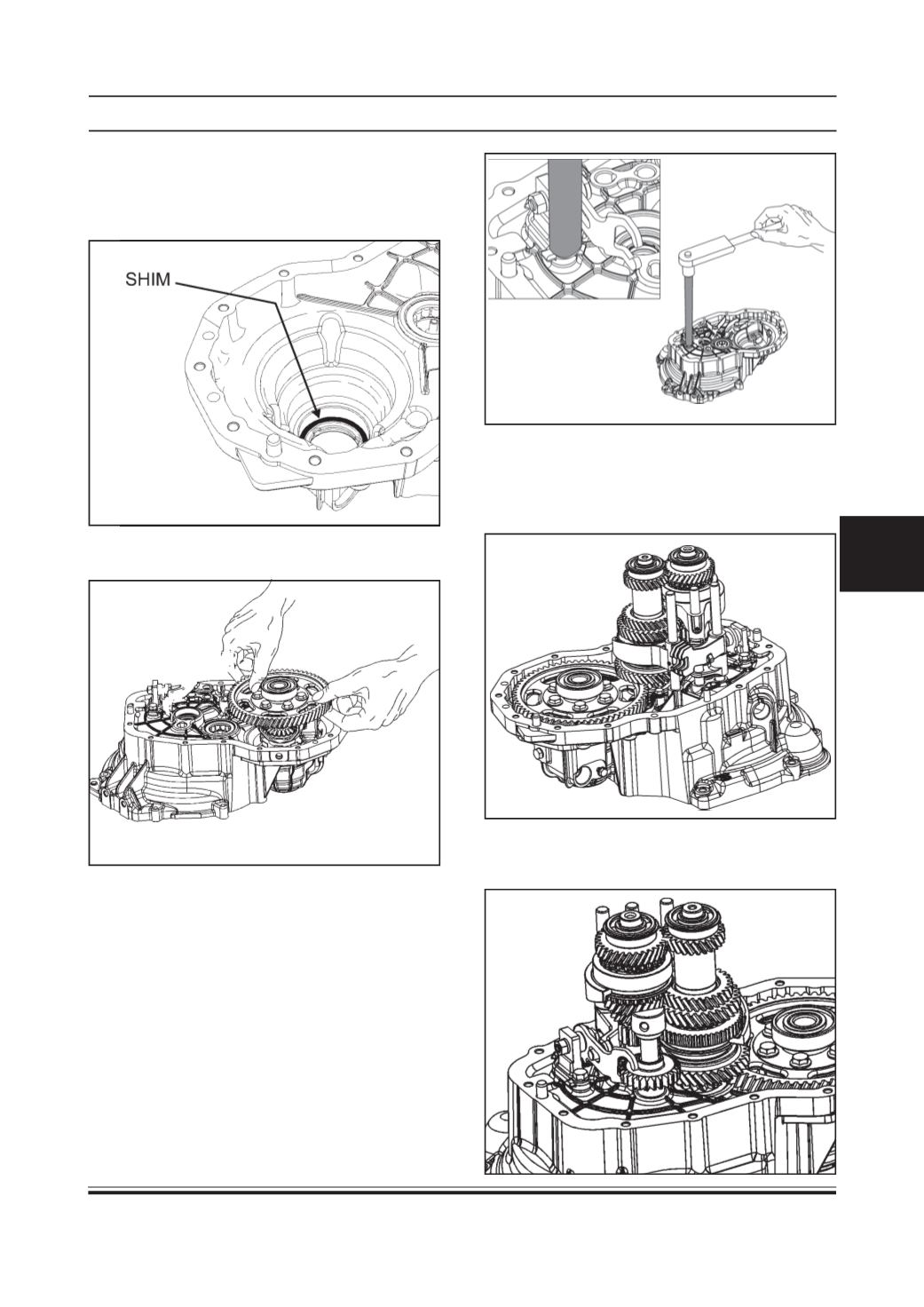 SHIM