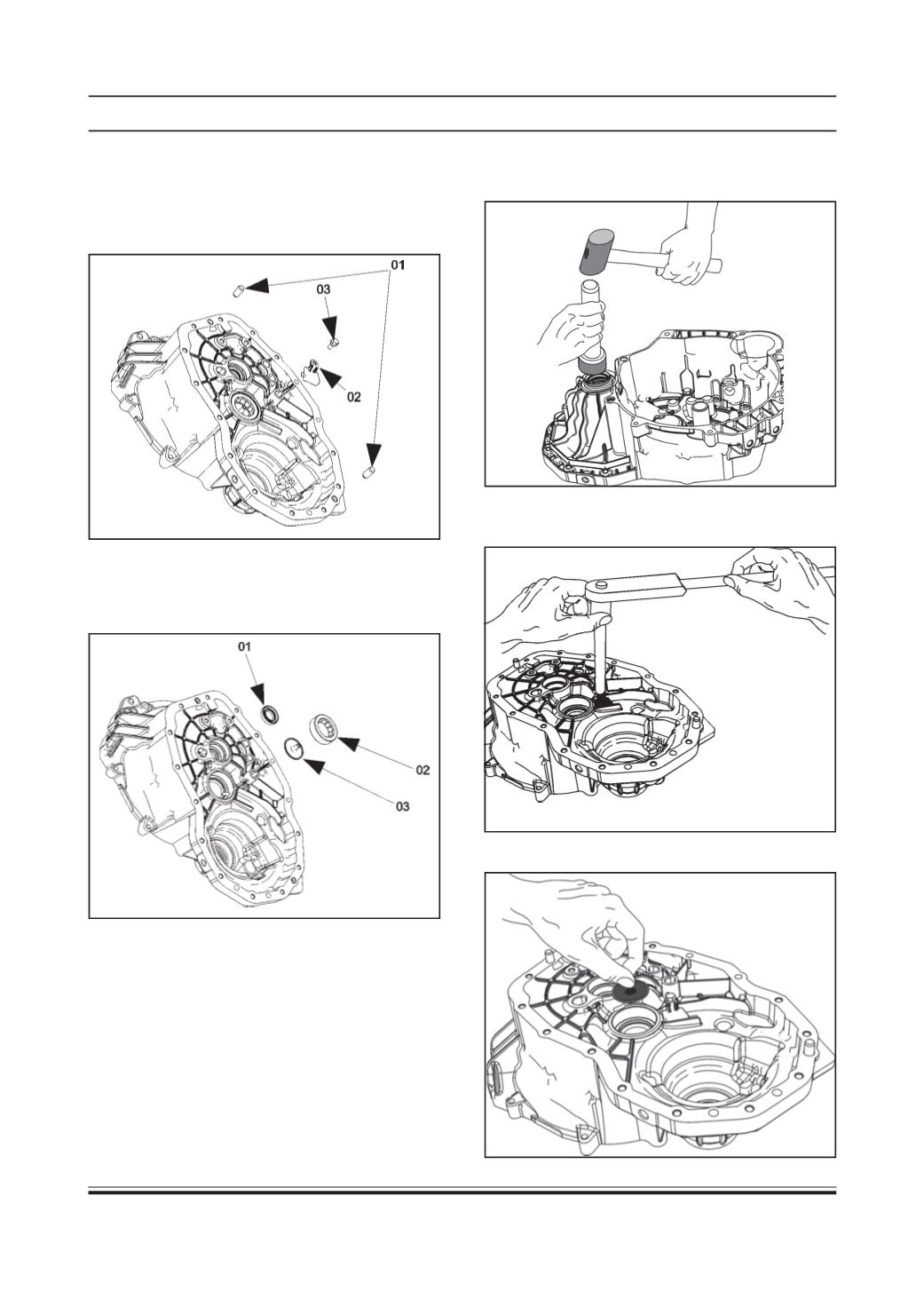 01

03

02

01

02

03