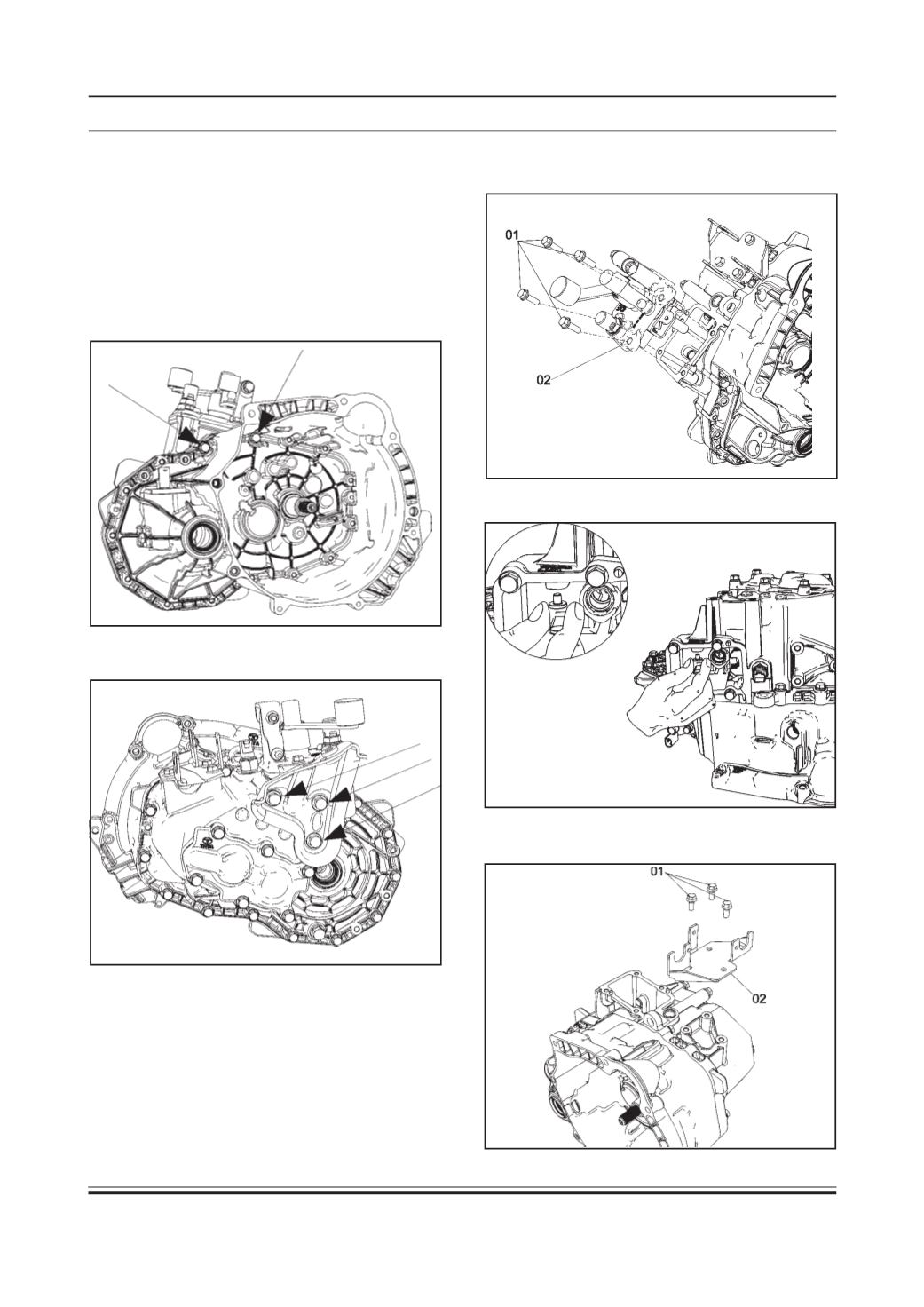 01

02

01

02