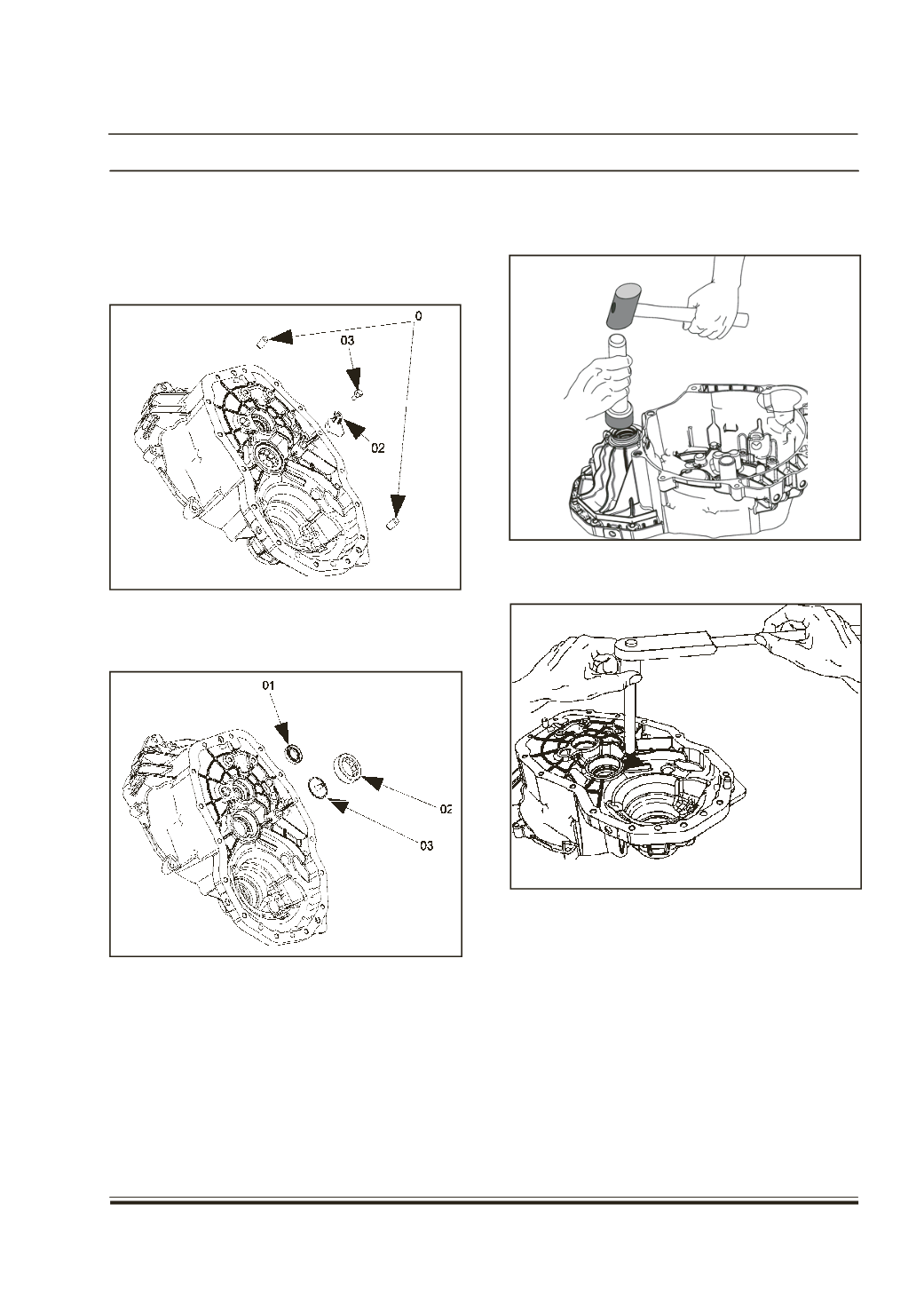 0
03
02

01
02
03