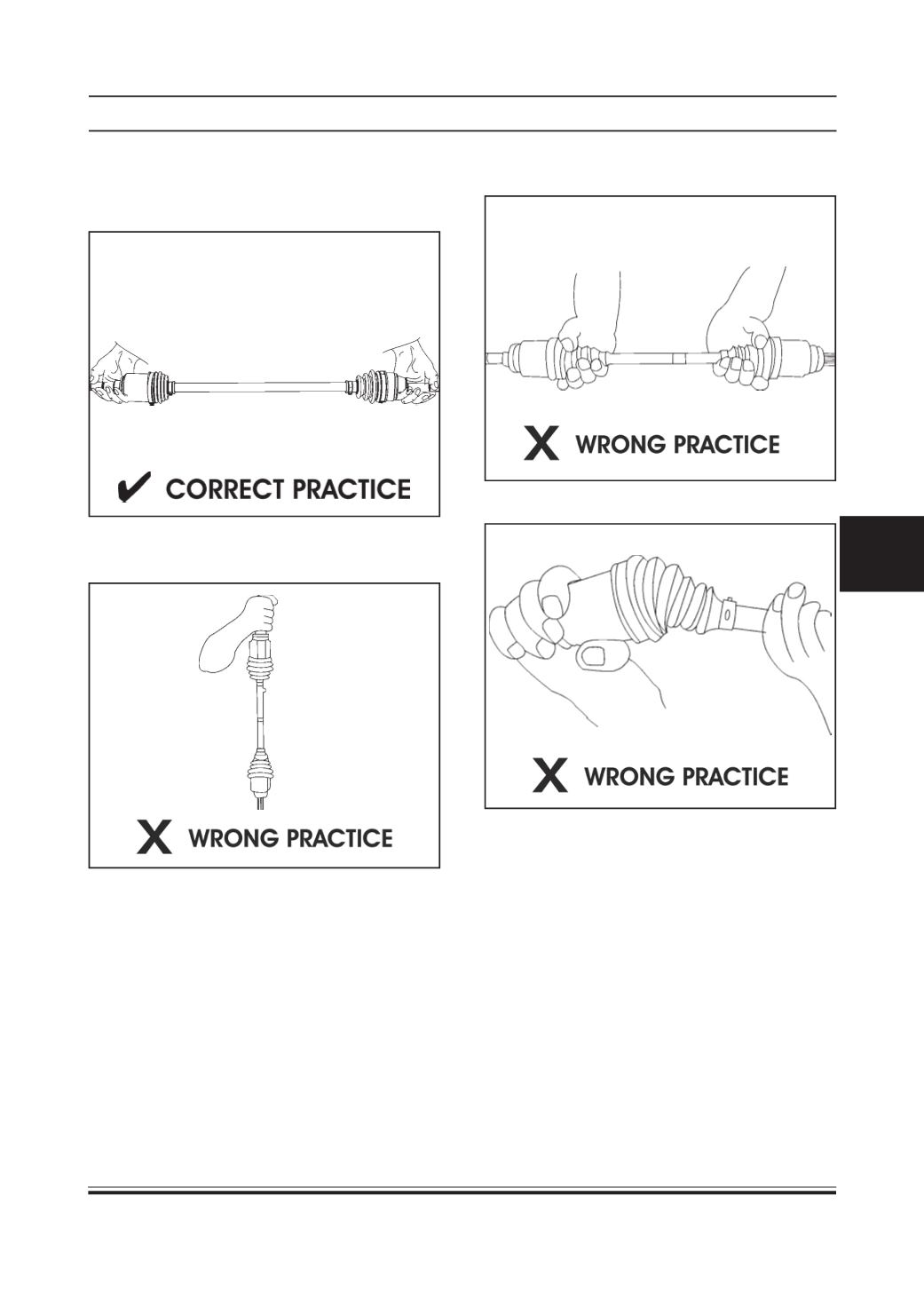 ✔ CORRECT PRACTICE

X WRONG PRACTICE

X WRONG PRACTICE

X WRONG PRACTICE