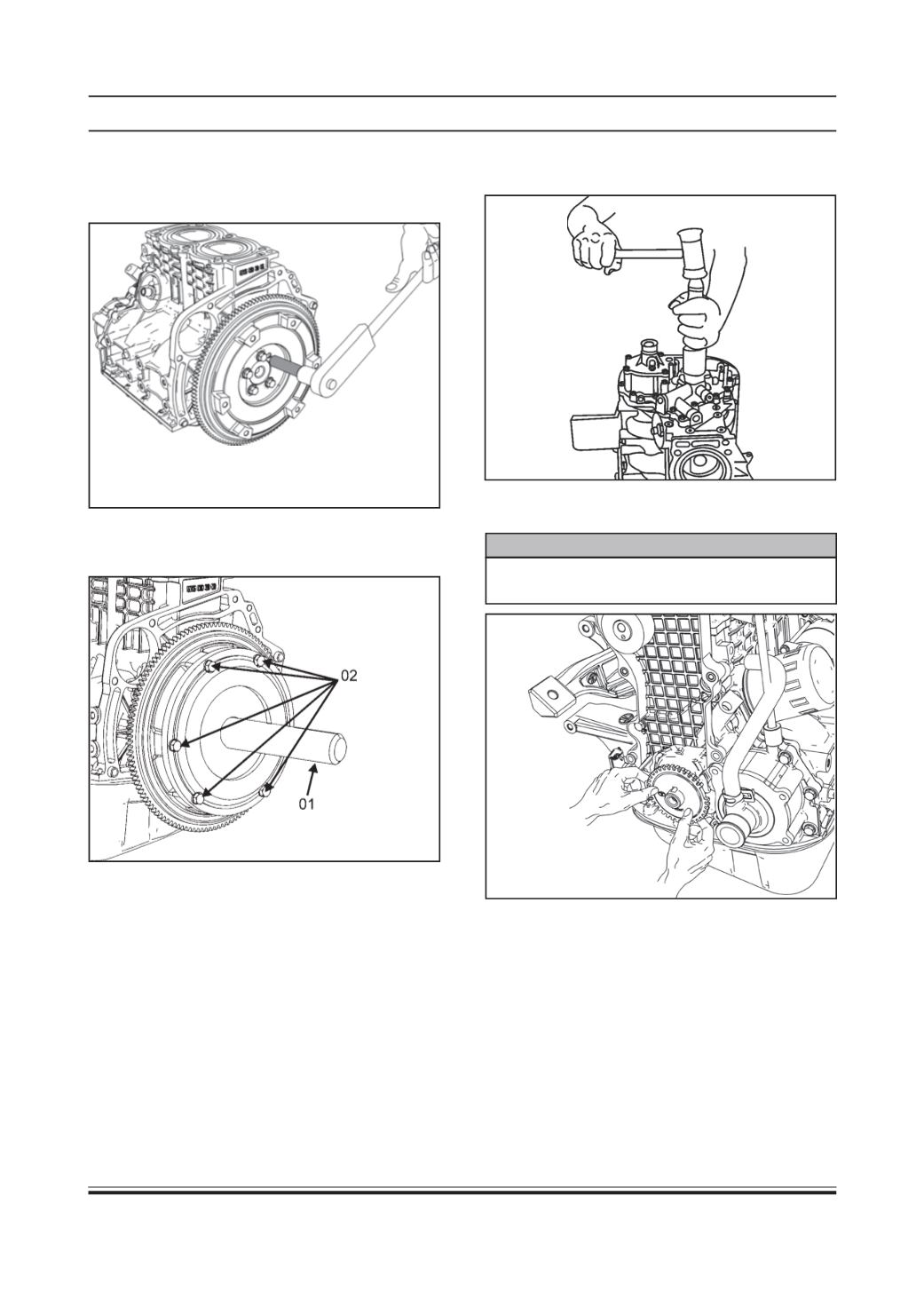 02

01