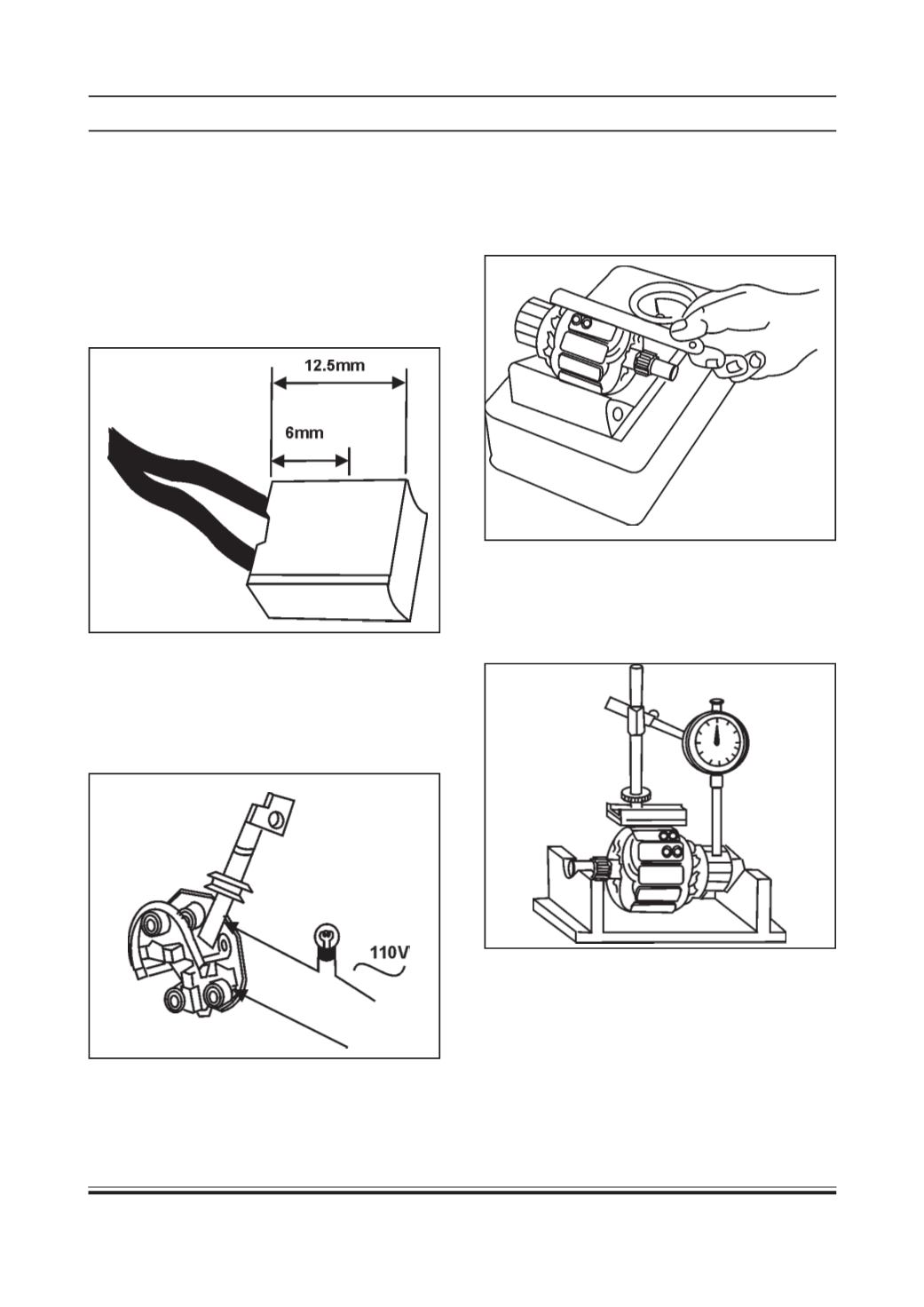 12.5mm

6mm

110V