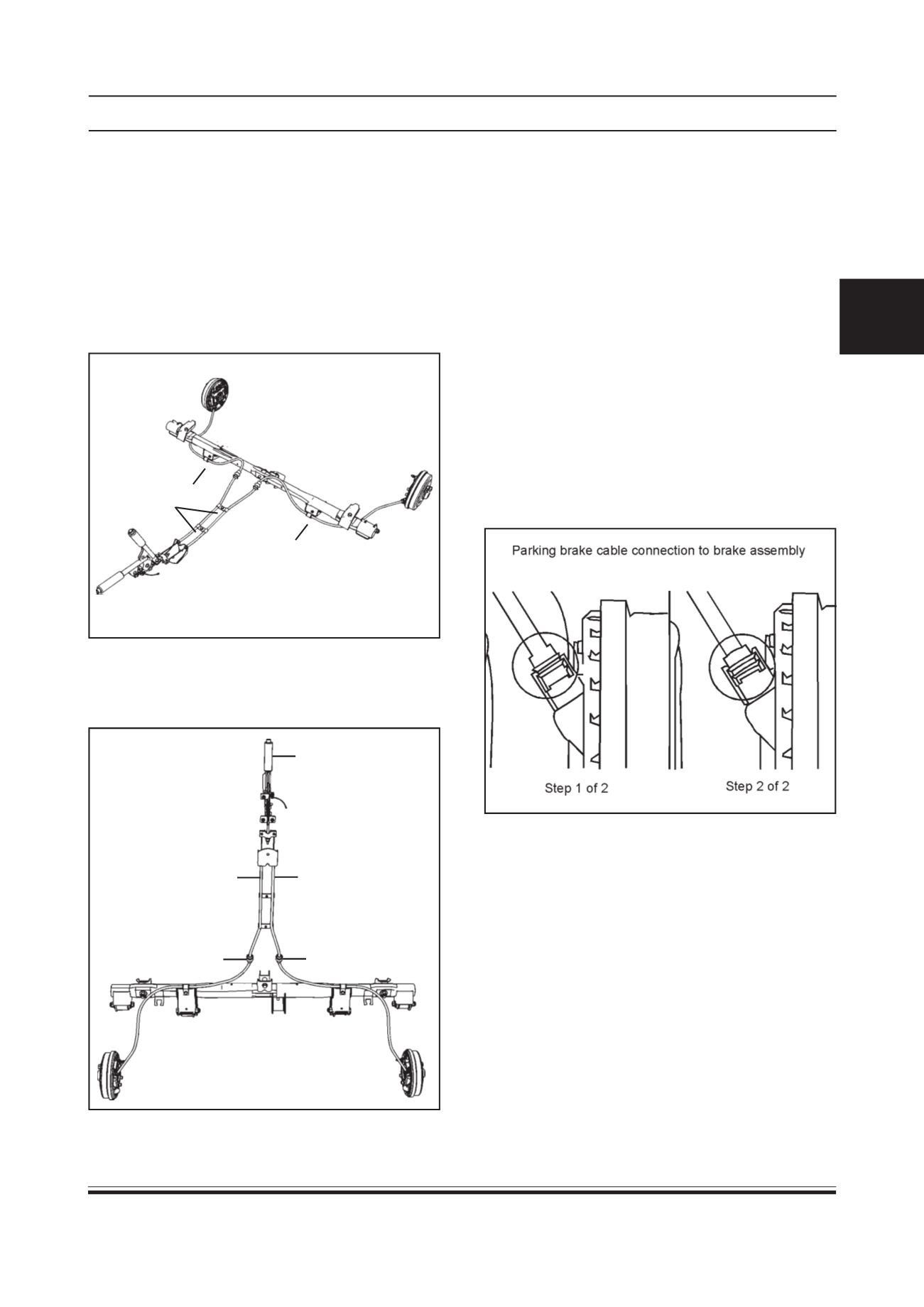 Parking brake cable connection to brake assembly

Step 1 of 2

Step 2 of 2