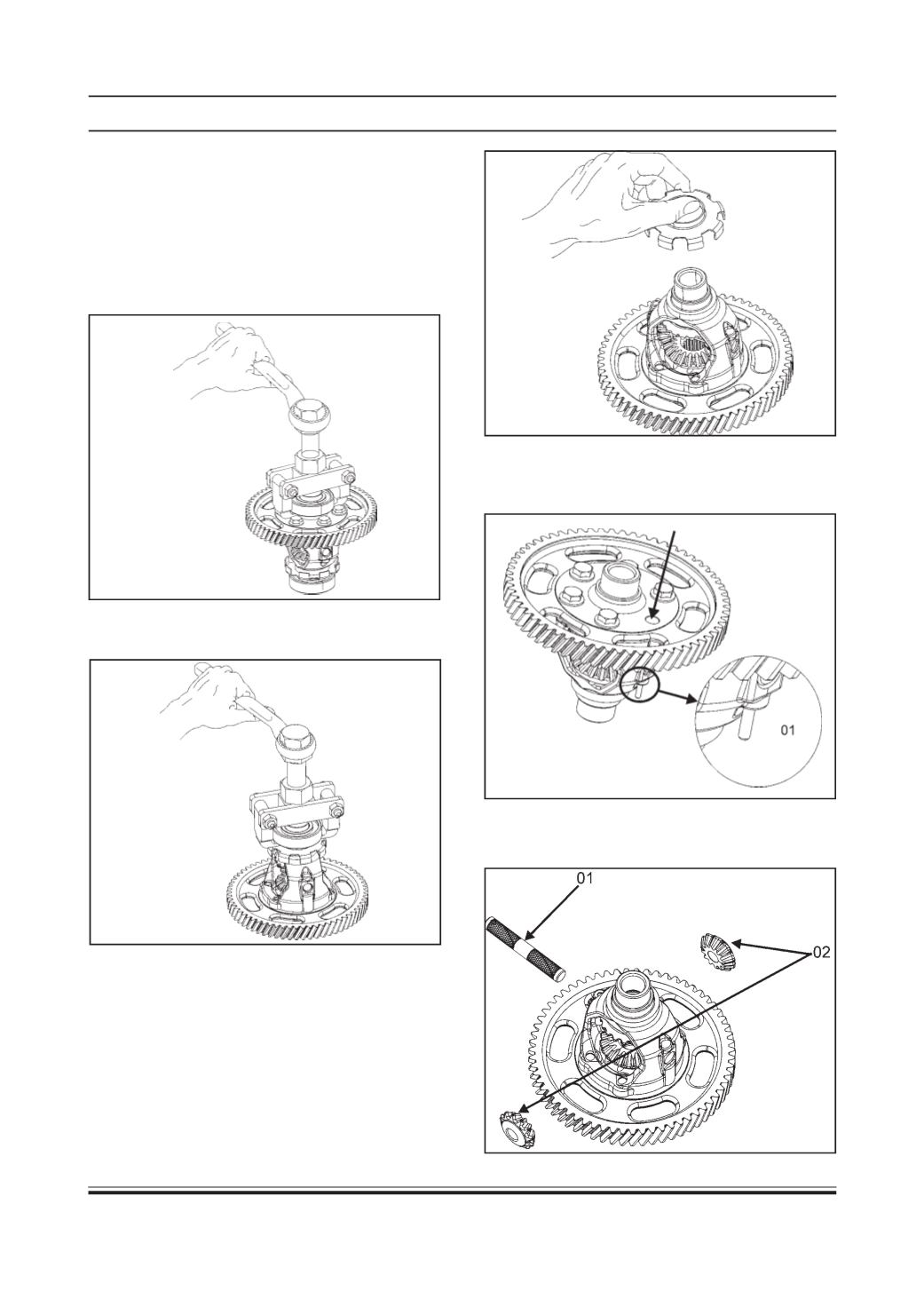 01

01

02